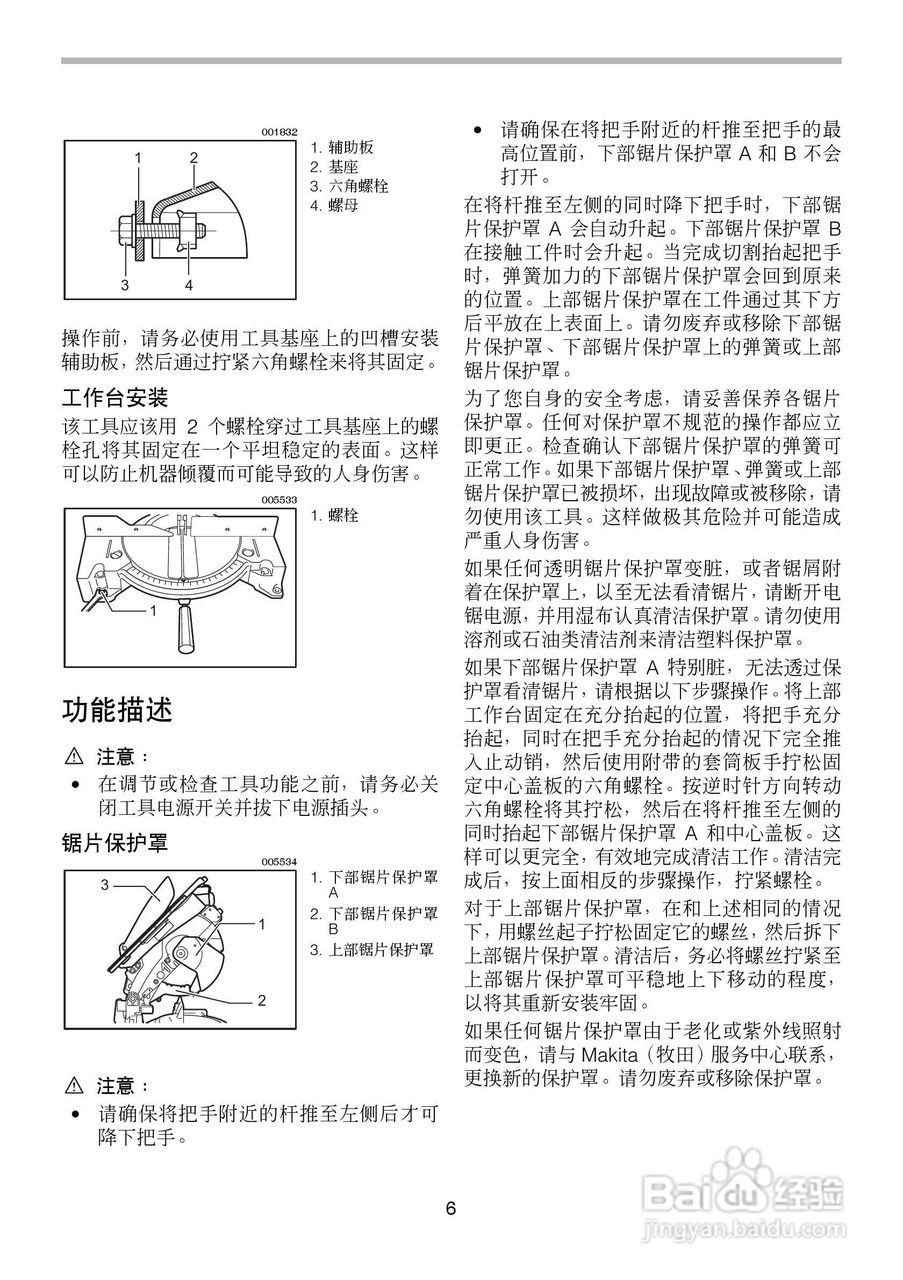 001832

1 2

3 4

1. 辅助板
2. 基座
3. 六角螺栓
4. 螺母

操作前，请务必使用工具基座上的凹槽安装辅助板，然后通过拧紧六角螺栓来将其固定。

工作台安装

该工具应该用 2 个螺栓穿过工具基座上的螺栓孔将其固定在一个平坦稳定的表面。这样可以防止机器倾覆而可能导致的人身伤害。

005533

1

1. 螺栓

功能描述

⚠ 注意：

• 在调节或检查工具功能之前，请务必关闭工具电源开关并拔下电源插头。

锯片保护罩

005534

3

1

2

1. 下部锯片保护罩 A
2. 下部锯片保护罩 B
3. 上部锯片保护罩

⚠ 注意：

• 请确保将把手附近的杆推至左侧后才可降下把手。

• 请确保在将把手附近的杆推至把手的最高位置前，下部锯片保护罩 A 和 B 不会打开。

在将杆推至左侧的同时降下把手时，下部锯片保护罩 A 会自动升起。下部锯片保护罩 B 在接触工件时会升起。当完成切割抬起把手时，弹簧加力的下部锯片保护罩会回到原来的位置。上部锯片保护罩在工件通过其下方后平放在上表面上。请勿废弃或移除下部锯片保护罩、下部锯片保护罩上的弹簧或上部锯片保护罩。

为了您自身的安全考虑，请妥善保养各锯片保护罩。任何对保护罩不规范的操作都应立即更正。检查确认下部锯片保护罩的弹簧可正常工作。如果下部锯片保护罩、弹簧或上部锯片保护罩已被损坏，出现故障或被移除，请勿使用该工具。这样做极其危险并可能造成严重人身伤害。

如果任何透明锯片保护罩变脏，或者锯屑附着在保护罩上，以至无法看清锯片，请断开电锯电源，并用湿布认真清洁保护罩。请勿使用溶剂或石油类清洁剂来清洁塑料保护罩。

如果下部锯片保护罩 A 特别脏，无法透过保护罩看清锯片，请根据以下步骤操作。将上部工作台固定在充分抬起的位置，将把手充分抬起，同时在把手充分抬起的情况下完全推入止动销，然后使用附带的套筒板手拧松固定中心盖板的六角螺栓。按逆时针方向转动六角螺栓将其拧松，然后在将杆推至左侧的同时抬起下部锯片保护罩 A 和中心盖板。这样可以更完全，有效地完成清洁工作。清洁完成后，按上面相反的步骤操作，拧紧螺栓。

对于上部锯片保护罩，在和上述相同的情况下，用螺丝起子拧松固定它的螺丝，然后拆下上部锯片保护罩。清洁后，务必将螺丝拧紧至上部锯片保护罩可平稳地上下移动的程度，以将其重新安装牢固。

如果任何锯片保护罩由于老化或紫外线照射而变色，请与 Makita（牧田）服务中心联系，更换新的保护罩。请勿废弃或移除保护罩。

6

Baidu 经验
jingyan.baidu.com