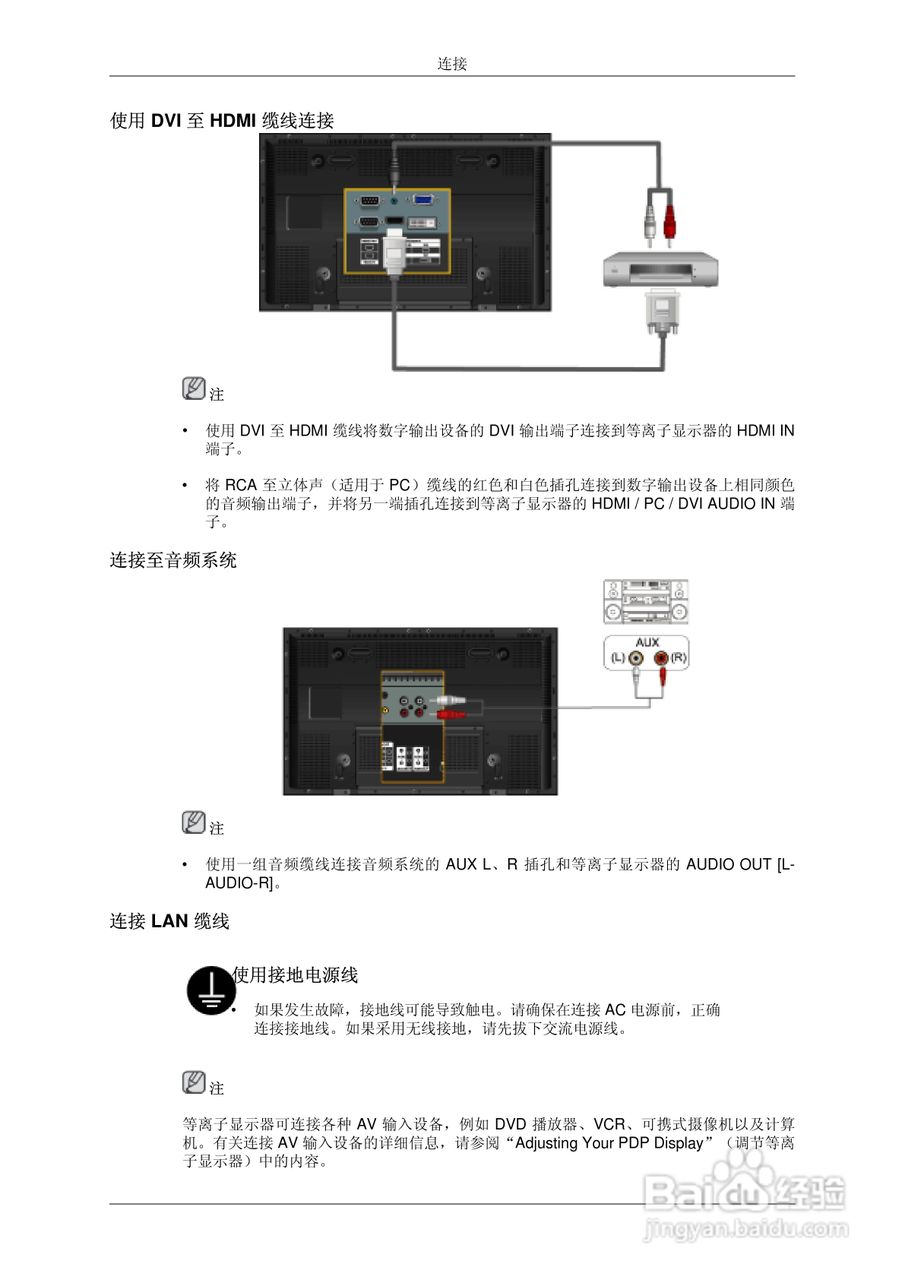 连接

使用 DVI 至 HDMI 缆线连接

注

• 使用 DVI 至 HDMI 缆线将数字输出设备的 DVI 输出端子连接到等离子显示器的 HDMI IN 端子。

• 将 RCA 至立体声（适用于 PC）缆线的红色和白色插孔连接到数字输出设备上相同颜色的音频输出端子，并将另一端插孔连接到等离子显示器的 HDMI / PC / DVI AUDIO IN 端子。

连接至音频系统

AUX
(L) (R)

注

• 使用一组音频缆线连接音频系统的 AUX L、R 插孔和等离子显示器的 AUDIO OUT [L-AUDIO-R]。

连接 LAN 缆线

使用接地电源线

• 如果发生故障，接地线可能导致触电。请确保在连接 AC 电源前，正确连接接地线。如果采用无线接地，请先拔下交流电源线。

注

等离子显示器可连接各种 AV 输入设备，例如 DVD 播放器、VCR、可携式摄像机以及计算机。有关连接 AV 输入设备的详细信息，请参阅“Adjusting Your PDP Display”（调节等离子显示器）中的内容。

Baidu经验
jingyan.baidu.com