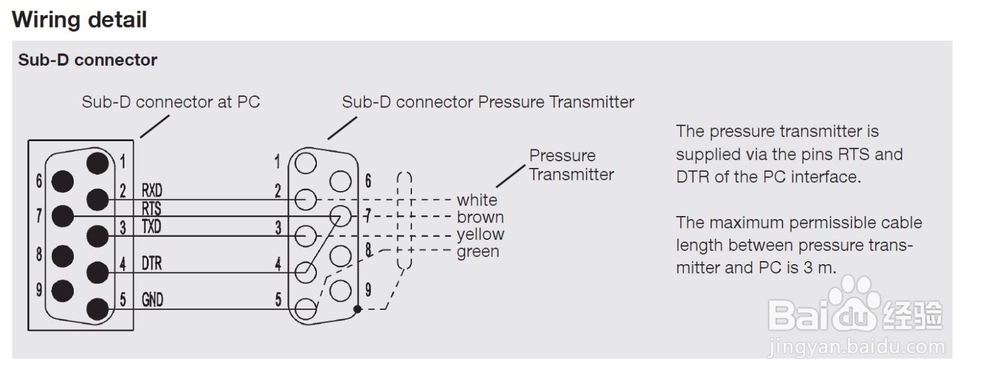 Wiring detail

Sub-D connector

Sub-D connector at PC

Sub-D connector Pressure Transmitter

1
6
2 RXD
7
RTS
3 TXD
8
4 DTR
9
5 GND

1
2
3
4
5
6
7
8
9

Pressure Transmitter

white
brown
yellow
green

The pressure transmitter is supplied via the pins RTS and DTR of the PC interface.

The maximum permissible cable length between pressure transmitter and PC is 3 m.

Baidu经验
jingyan.baidu.com