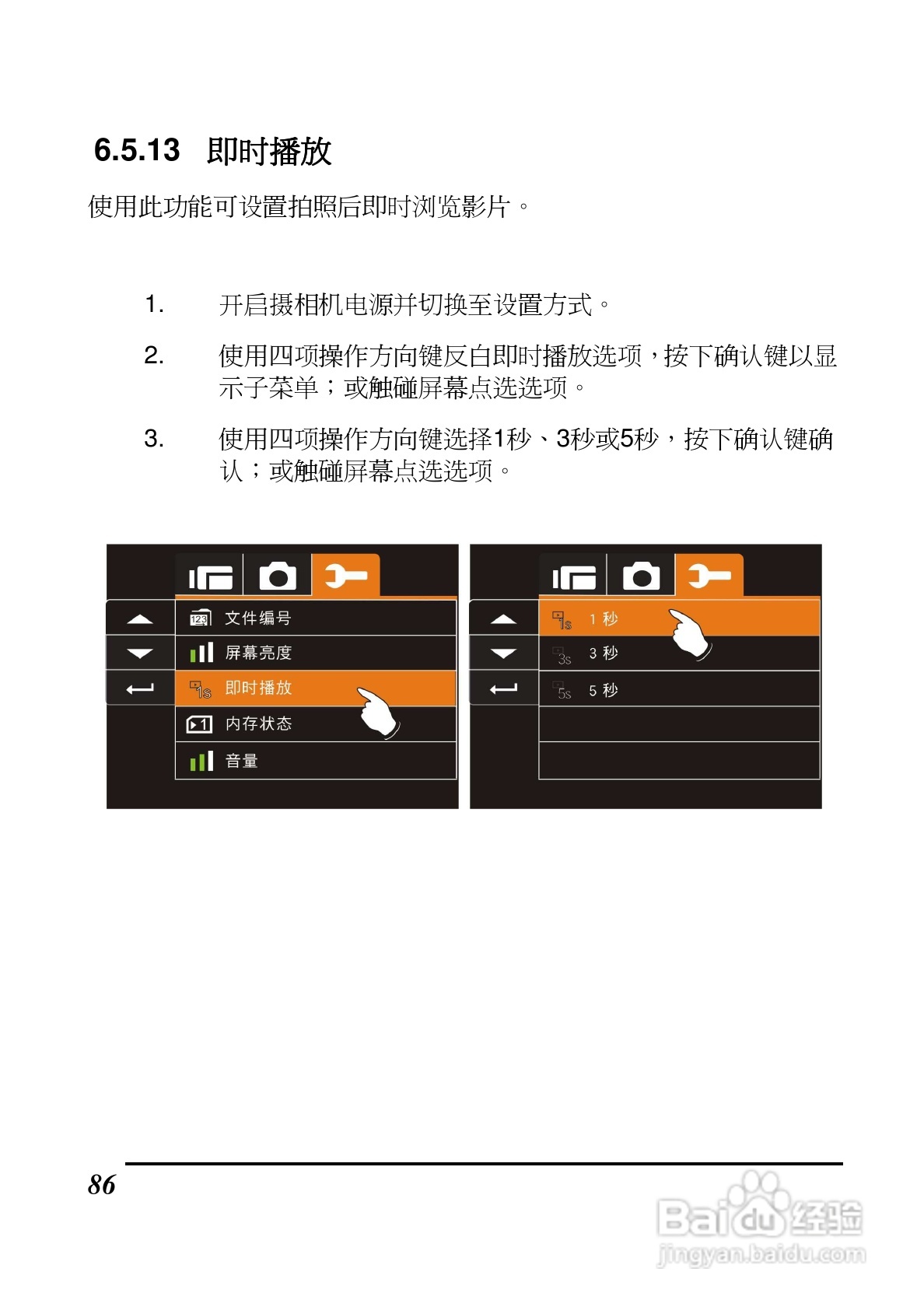 6.5.13 即时播放

使用此功能可设置拍照后即时浏览影片。

1. 开启摄相机电源并切换至设置方式。

2. 使用四项操作方向键反白即时播放选项，按下确认键以显示子菜单；或触碰屏幕点选选项。

3. 使用四项操作方向键选择1秒、3秒或5秒，按下确认键确认；或触碰屏幕点选选项。

123 文件编号
屏幕亮度
1s 即时播放
1 内存状态
音量

1s 1 秒
3s 3 秒
5s 5 秒

86

Baidu 经验
jingyan.baidu.com