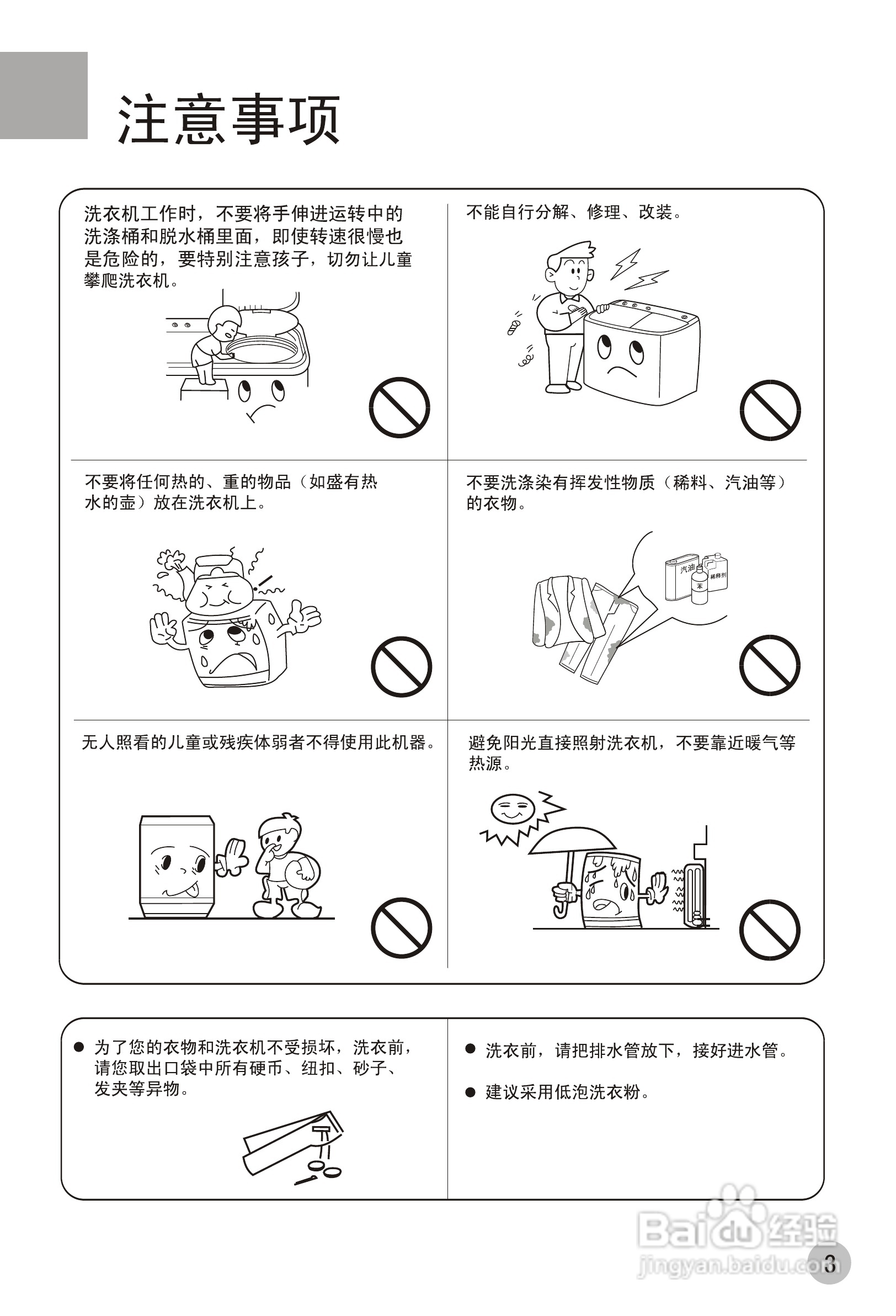 注意事项

洗衣机工作时，不要将手伸进运转中的洗涤桶和脱水桶里面，即使转速很慢也是危险的，要特别注意孩子，切勿让儿童攀爬洗衣机。

不能自行分解、修理、改装。

不要将任何热的、重的物品（如盛有热水的壶）放在洗衣机上。

不要洗涤染有挥发性物质（稀料、汽油等）的衣物。

汽油
苯
稀释剂

无人照看的儿童或残疾体弱者不得使用此机器。

避免阳光直接照射洗衣机，不要靠近暖气等热源。

● 为了您的衣物和洗衣机不受损坏，洗衣前，请您取出口袋中所有硬币、纽扣、砂子、发夹等异物。

● 洗衣前，请把排水管放下，接好进水管。

● 建议采用低泡洗衣粉。

Baidu经验
jingyan.baidu.com

3