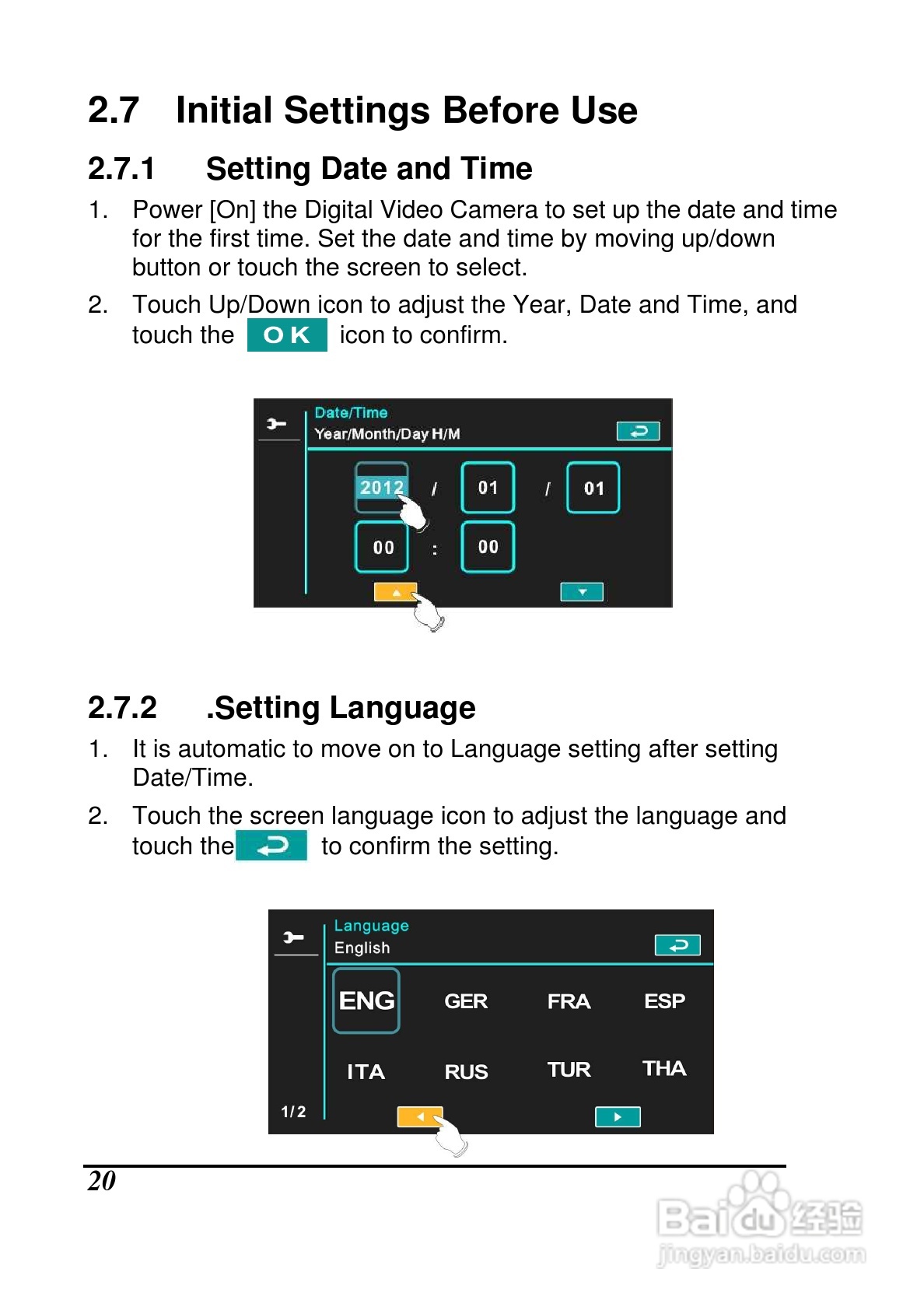 2.7 Initial Settings Before Use

2.7.1 Setting Date and Time

1. Power [On] the Digital Video Camera to set up the date and time for the first time. Set the date and time by moving up/down button or touch the screen to select.

2. Touch Up/Down icon to adjust the Year, Date and Time, and touch the OK icon to confirm.

Date/Time
Year/Month/Day H/M
2012 / 01 / 01
00 : 00

2.7.2 .Setting Language

1. It is automatic to move on to Language setting after setting Date/Time.

2. Touch the screen language icon to adjust the language and touch the to confirm the setting.

Language
English
ENG GER FRA ESP
ITA RUS TUR THA
1/2

20

Baidu经验
jingyan.baidu.com