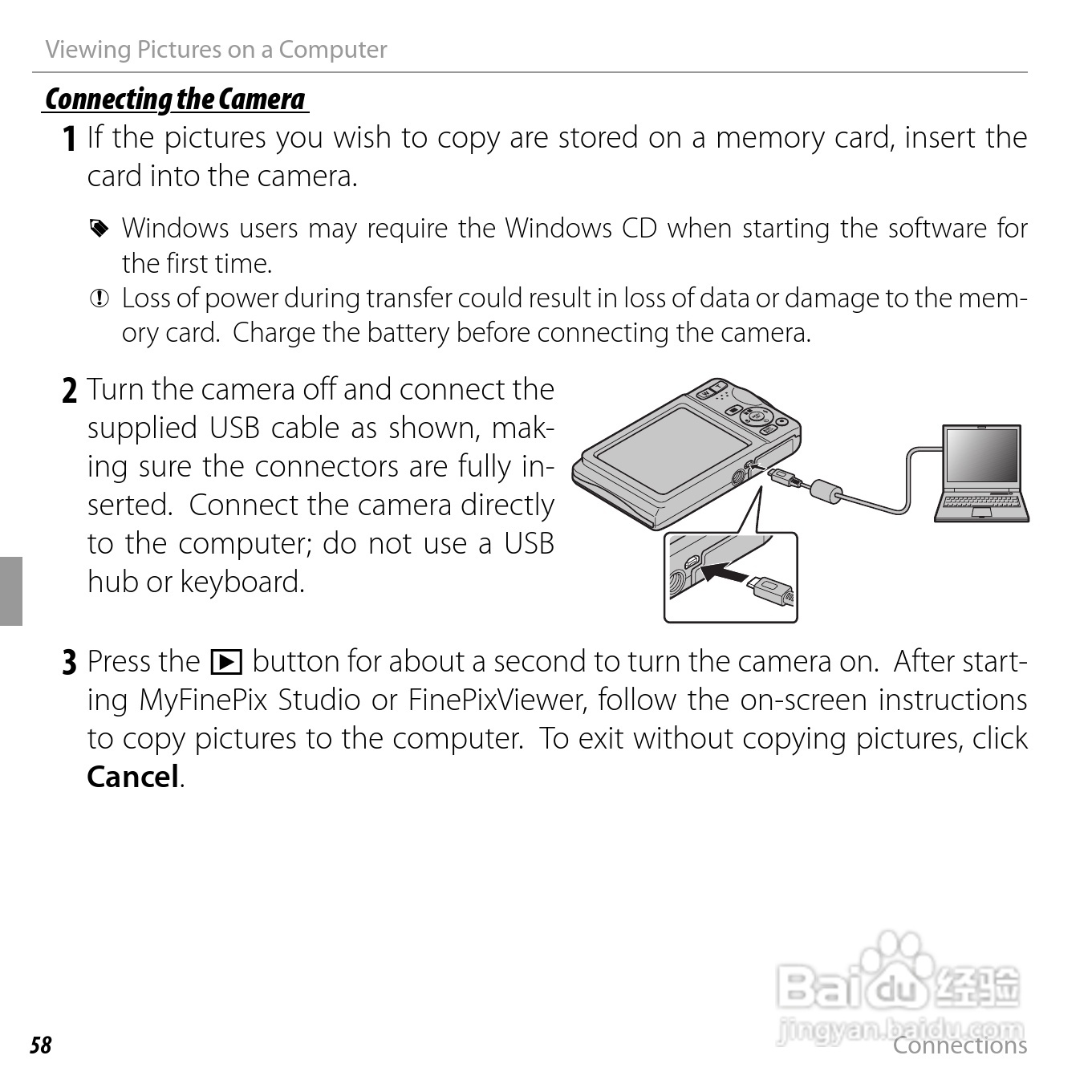 Viewing Pictures on a Computer

Connecting the Camera

1 If the pictures you wish to copy are stored on a memory card, insert the card into the camera.

Windows users may require the Windows CD when starting the software for the first time.

Loss of power during transfer could result in loss of data or damage to the memory card. Charge the battery before connecting the camera.

2 Turn the camera off and connect the supplied USB cable as shown, making sure the connectors are fully inserted. Connect the camera directly to the computer; do not use a USB hub or keyboard.

3 Press the ▶ button for about a second to turn the camera on. After starting MyFinePix Studio or FinePixViewer, follow the on-screen instructions to copy pictures to the computer. To exit without copying pictures, click **Cancel**.

Baidu 经验
jingyan.baidu.com

58

Connections