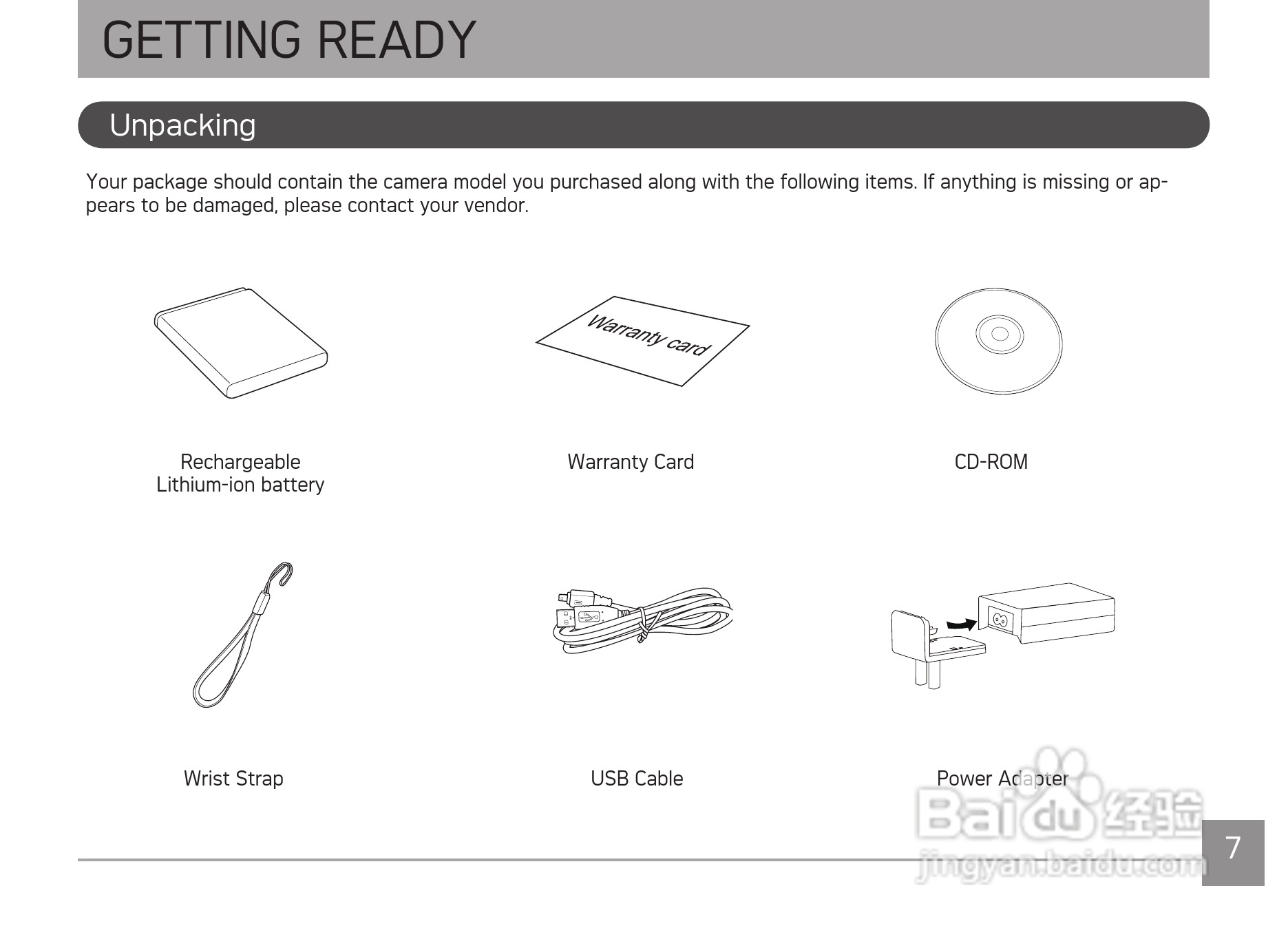 GETTING READY

Unpacking

Your package should contain the camera model you purchased along with the following items. If anything is missing or appears to be damaged, please contact your vendor.

Warranty card

Rechargeable Lithium-ion battery

Warranty Card

CD-ROM

Wrist Strap

USB Cable

Power Adapter

Baidu 经验
jingyan.baidu.com

7