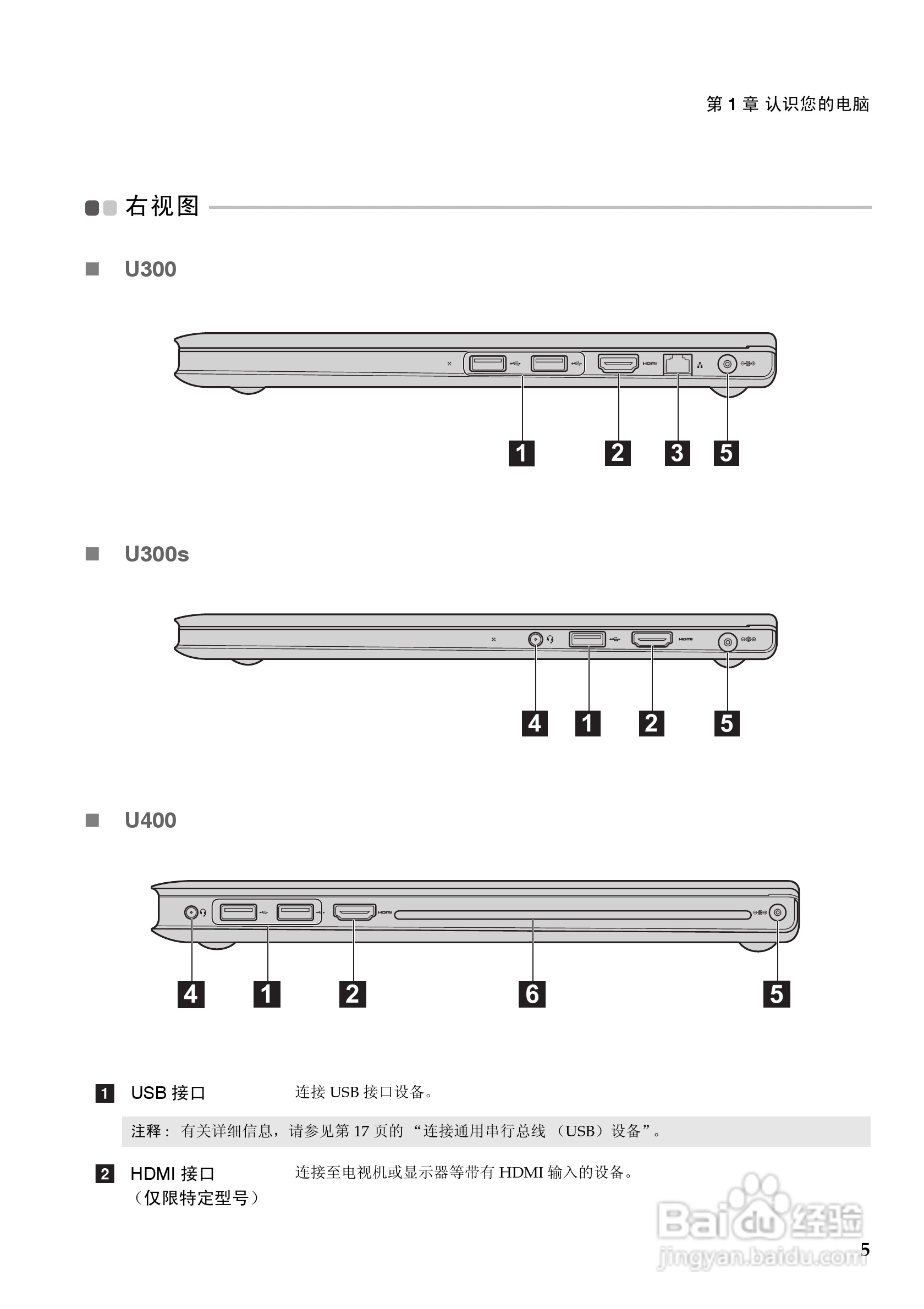 第 1 章 认识您的电脑

右视图

U300

HDMI

1 2 3 5

U300s

HDMI

4 1 2 5

U400

HDMI

4 1 2 6 5

1 USB 接口 连接 USB 接口设备。

注释： 有关详细信息，请参见第 17 页的 “连接通用串行总线 （USB）设备”。

2 HDMI 接口 （仅限特定型号） 连接至电视机或显示器等带有 HDMI 输入的设备。

Baidu 经验
jingyan.baidu.com

5