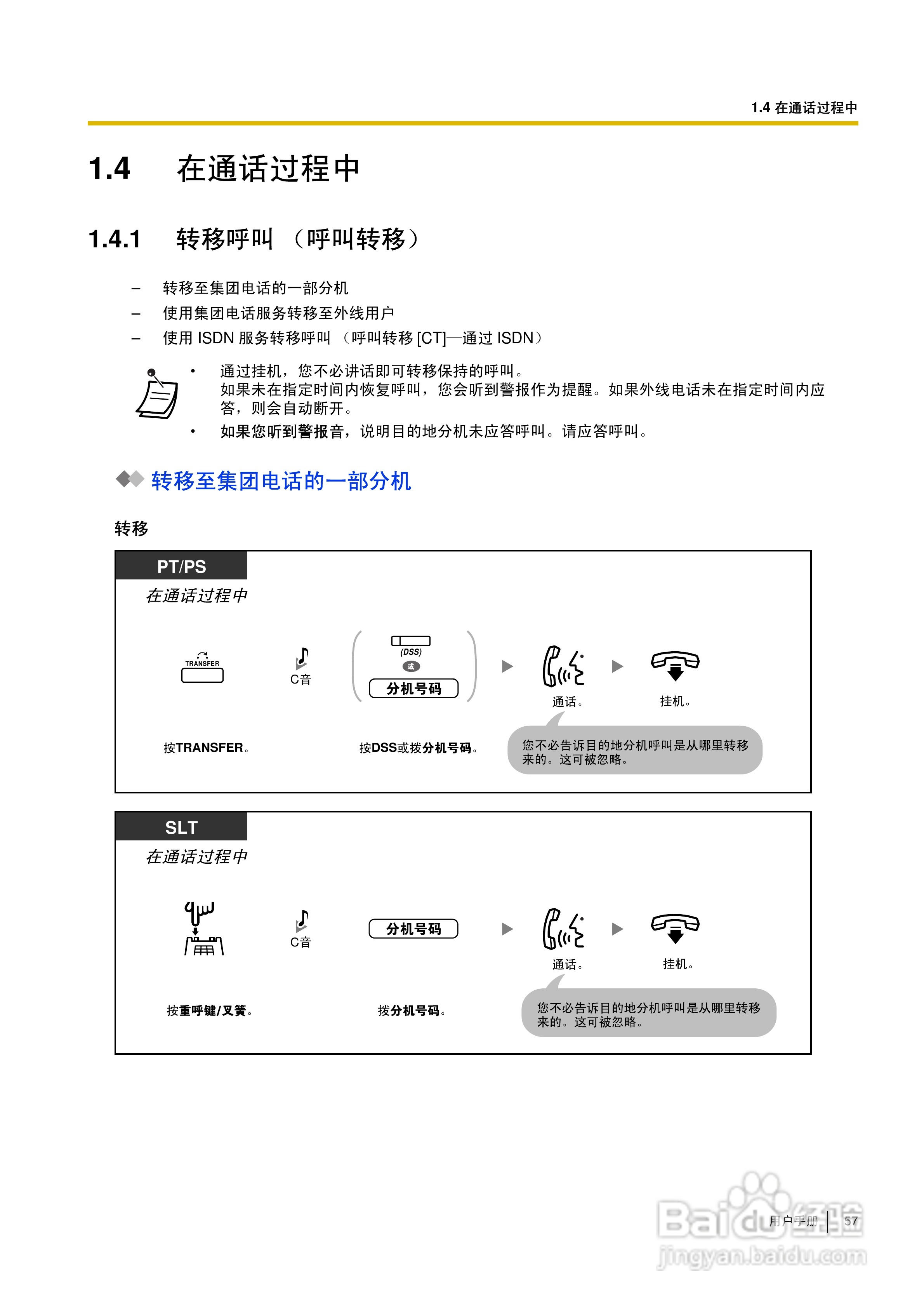 1.4 在通话过程中

1.4 在通话过程中

1.4.1 转移呼叫 （呼叫转移）

– 转移至集团电话的一部分机
– 使用集团电话服务转移至外线用户
– 使用 ISDN 服务转移呼叫 （呼叫转移 [CT]—通过 ISDN）

• 通过挂机，您不必讲话即可转移保持的呼叫。
如果未在指定时间内恢复呼叫，您会听到警报作为提醒。如果外线电话未在指定时间内应答，则会自动断开。
• 如果您听到警报音，说明目的地分机未应答呼叫。请应答呼叫。

转移至集团电话的一部分机

转移

PT/PS
在通话过程中

TRANSFER
C音
(DSS)
或
分机号码
通话。
挂机。

按TRANSFER。
按DSS或拨分机号码。
您不必告诉目的地分机呼叫是从哪里转移来的。这可被忽略。

SLT
在通话过程中

C音
分机号码
通话。
挂机。

按重呼键/叉簧。
拨分机号码。
您不必告诉目的地分机呼叫是从哪里转移来的。这可被忽略。

用户手册 57

Baidu经验
jingyan.baidu.com