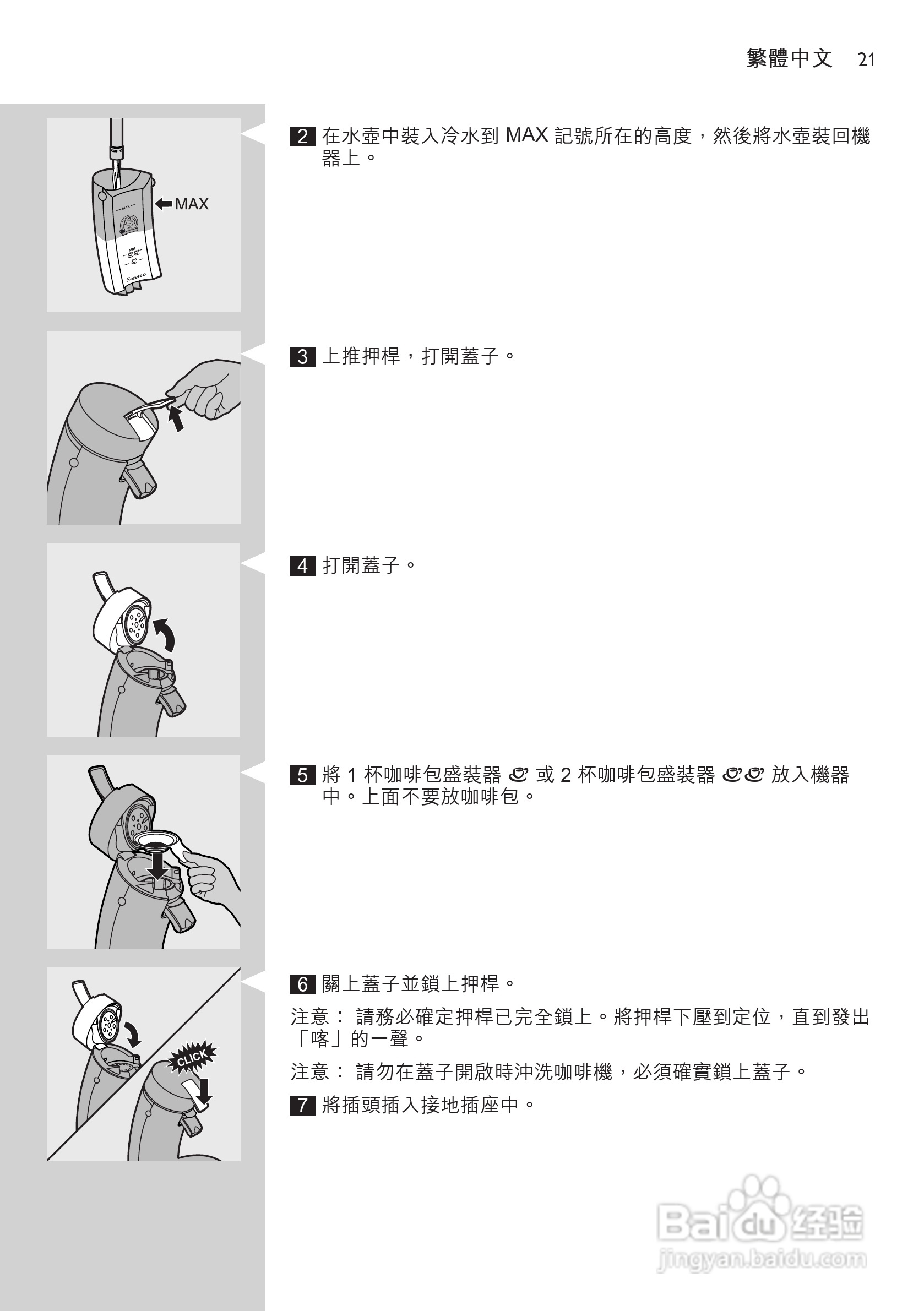 繁體中文 21

MAX

MAX

Senseo

2 在水壺中裝入冷水到 MAX 記號所在的高度，然後將水壺裝回機器上。

3 上推押桿，打開蓋子。

4 打開蓋子。

5 將 1 杯咖啡包盛裝器 或 2 杯咖啡包盛裝器 放入機器中。上面不要放咖啡包。

CLICK

6 關上蓋子並鎖上押桿。

注意： 請務必確定押桿已完全鎖上。將押桿下壓到定位，直到發出「喀」的一聲。

注意： 請勿在蓋子開啟時沖洗咖啡機，必須確實鎖上蓋子。

7 將插頭插入接地插座中。

Baidu 经验
jingyan.baidu.com