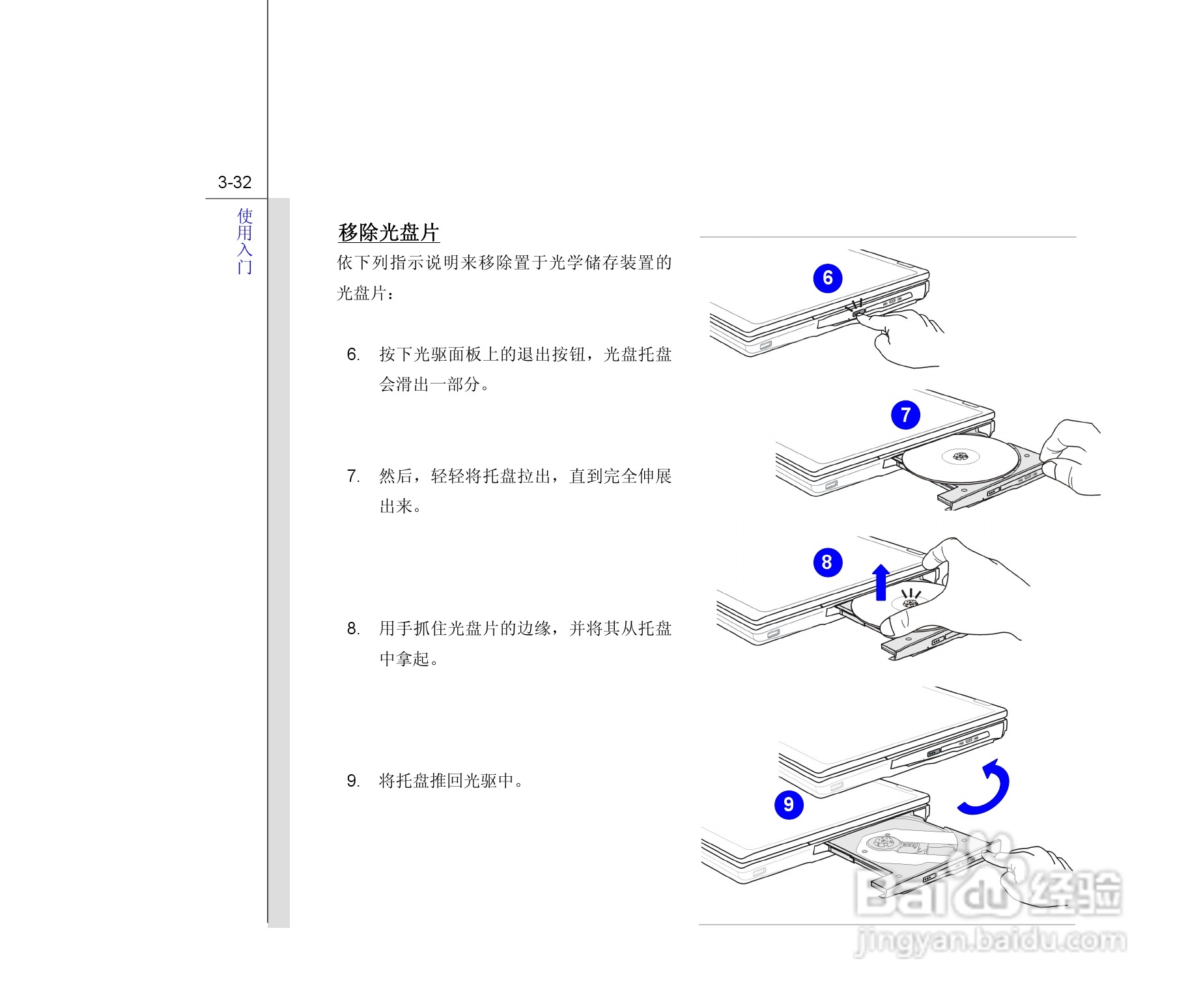 3-32

使用入门

移除光盘片

依下列指示说明来移除置于光学储存装置的光盘片：

6. 按下光驱面板上的退出按钮，光盘托盘会滑出一部分。

7. 然后，轻轻将托盘拉出，直到完全伸展出来。

8. 用手抓住光盘片的边缘，并将其从托盘中拿起。

9. 将托盘推回光驱中。

6

7

8

9

Baidu经验
jingyan.baidu.com