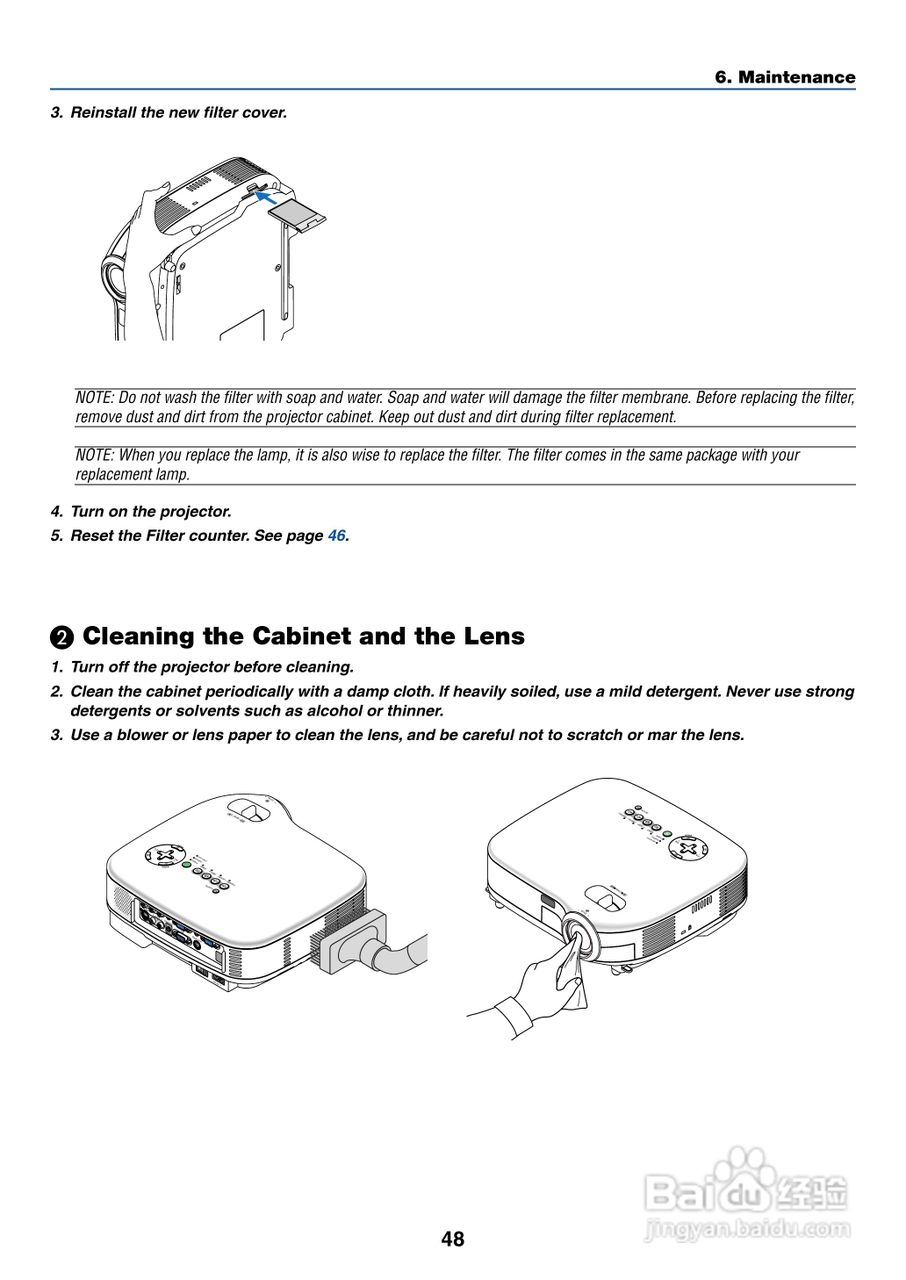 6. Maintenance

3. Reinstall the new filter cover.

NOTE: Do not wash the filter with soap and water. Soap and water will damage the filter membrane. Before replacing the filter, remove dust and dirt from the projector cabinet. Keep out dust and dirt during filter replacement.

NOTE: When you replace the lamp, it is also wise to replace the filter. The filter comes in the same package with your replacement lamp.

4. Turn on the projector.

5. Reset the Filter counter. See page 46.

❷ Cleaning the Cabinet and the Lens

1. Turn off the projector before cleaning.

2. Clean the cabinet periodically with a damp cloth. If heavily soiled, use a mild detergent. Never use strong detergents or solvents such as alcohol or thinner.

3. Use a blower or lens paper to clean the lens, and be careful not to scratch or mar the lens.

Baidu经验
jingyan.baidu.com

48