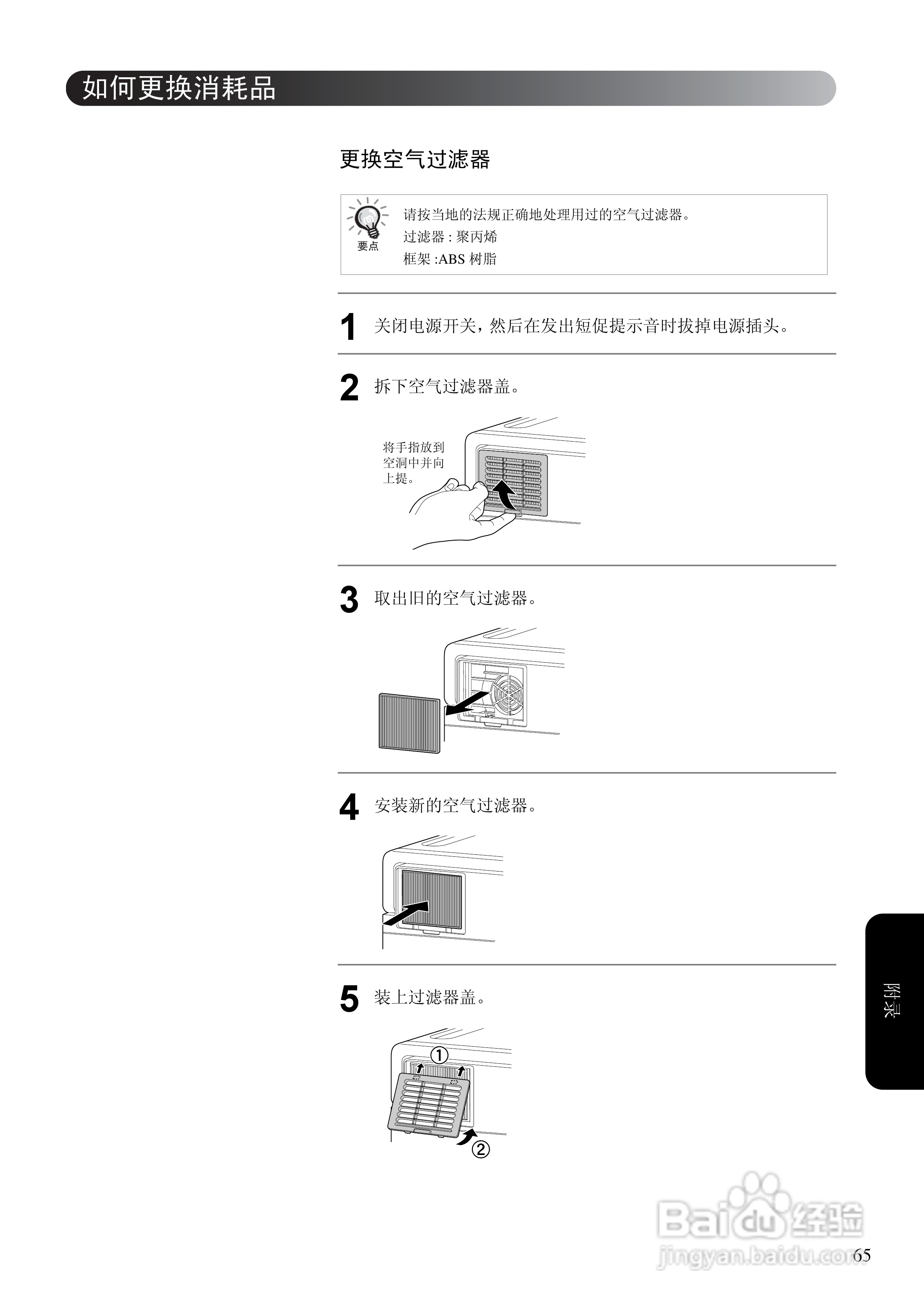 如何更换消耗品

更换空气过滤器

要点

请按当地的法规正确地处理用过的空气过滤器。
过滤器 : 聚丙烯
框架 :ABS 树脂

1 关闭电源开关，然后在发出短促提示音时拔掉电源插头。

2 拆下空气过滤器盖。

将手指放到空洞中并向上提。

3 取出旧的空气过滤器。

4 安装新的空气过滤器。

5 装上过滤器盖。

①

②

附录

Baidu 经验
jingyan.baidu.com

65