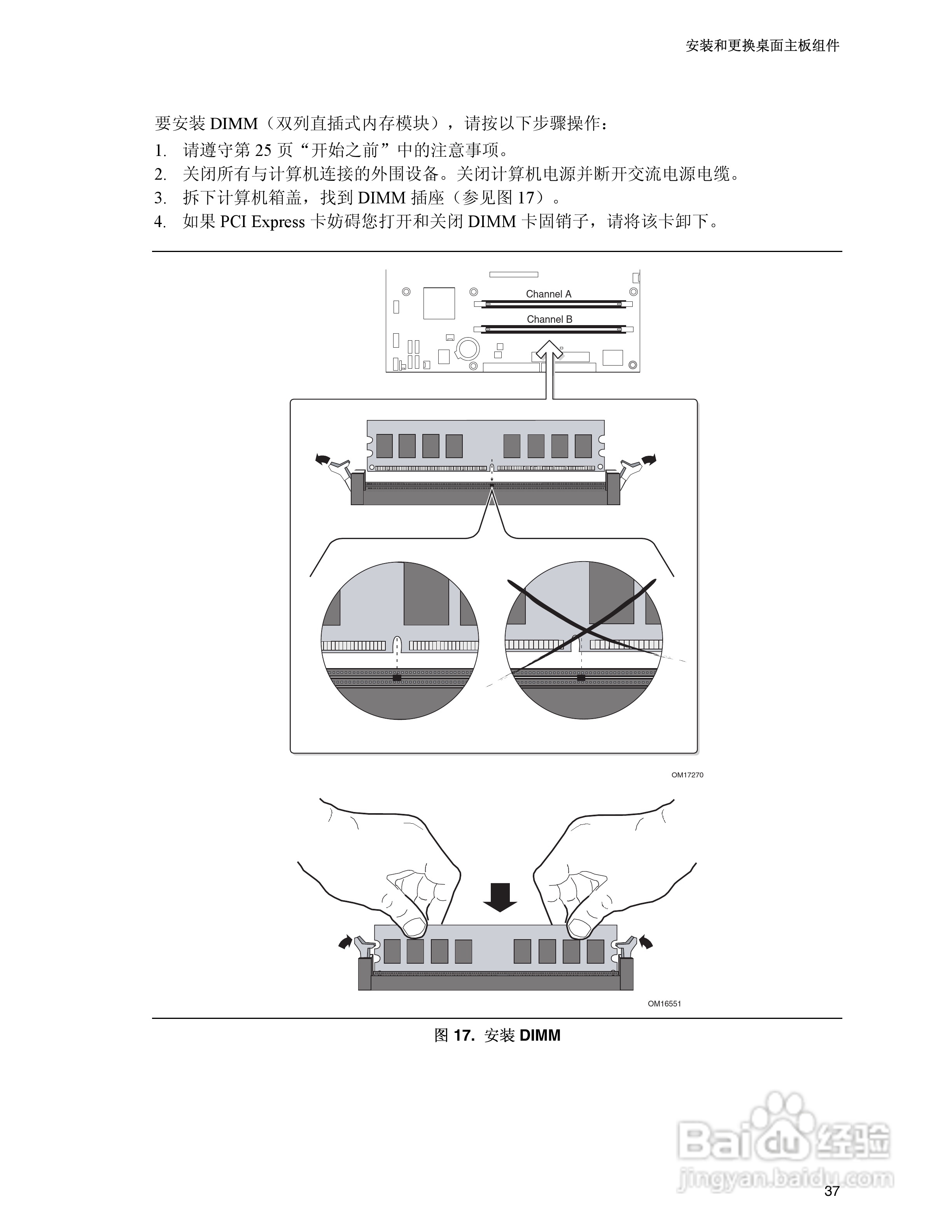 安装和更换桌面主板组件

要安装 DIMM（双列直插式内存模块），请按以下步骤操作：

1. 请遵守第 25 页“开始之前”中的注意事项。
2. 关闭所有与计算机连接的外围设备。关闭计算机电源并断开交流电源电缆。
3. 拆下计算机箱盖，找到 DIMM 插座（参见图 17）。
4. 如果 PCI Express 卡妨碍您打开和关闭 DIMM 卡固销子，请将该卡卸下。

Channel A

Channel B

OM17270

OM16551

图 17. 安装 DIMM

Baidu 经验
jingyan.baidu.com

37