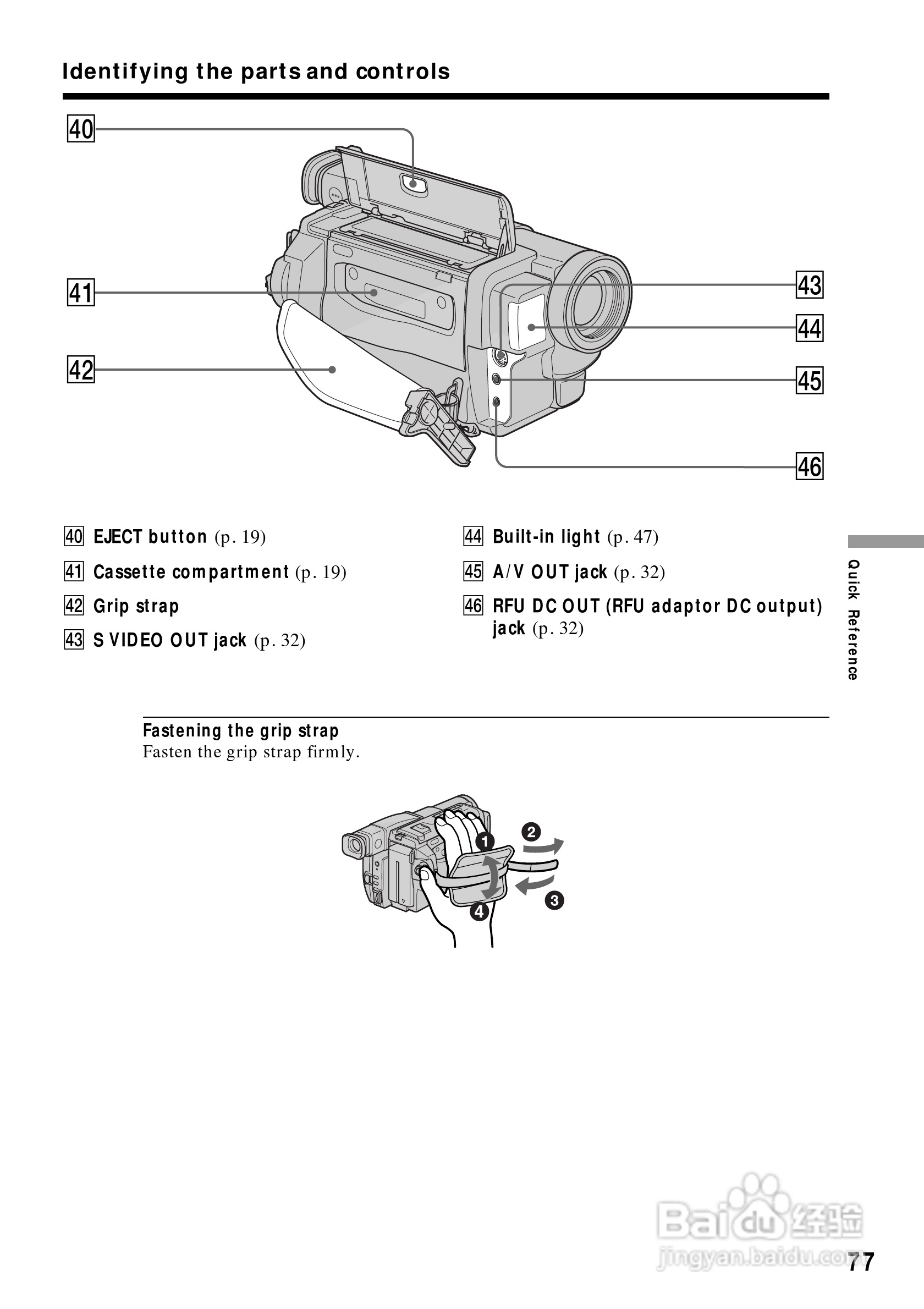 Identifying the parts and controls

40

41

42

43

44

45

46

40 EJECT button (p. 19)

41 Cassette compartment (p. 19)

42 Grip strap

43 S VIDEO OUT jack (p. 32)

44 Built-in light (p. 47)

45 A/V OUT jack (p. 32)

46 RFU DC OUT (RFU adaptor DC output) jack (p. 32)

Quick Reference

Fastening the grip strap
Fasten the grip strap firmly.

1 2 3 4

Baidu 经验
jingyan.baidu.com

77