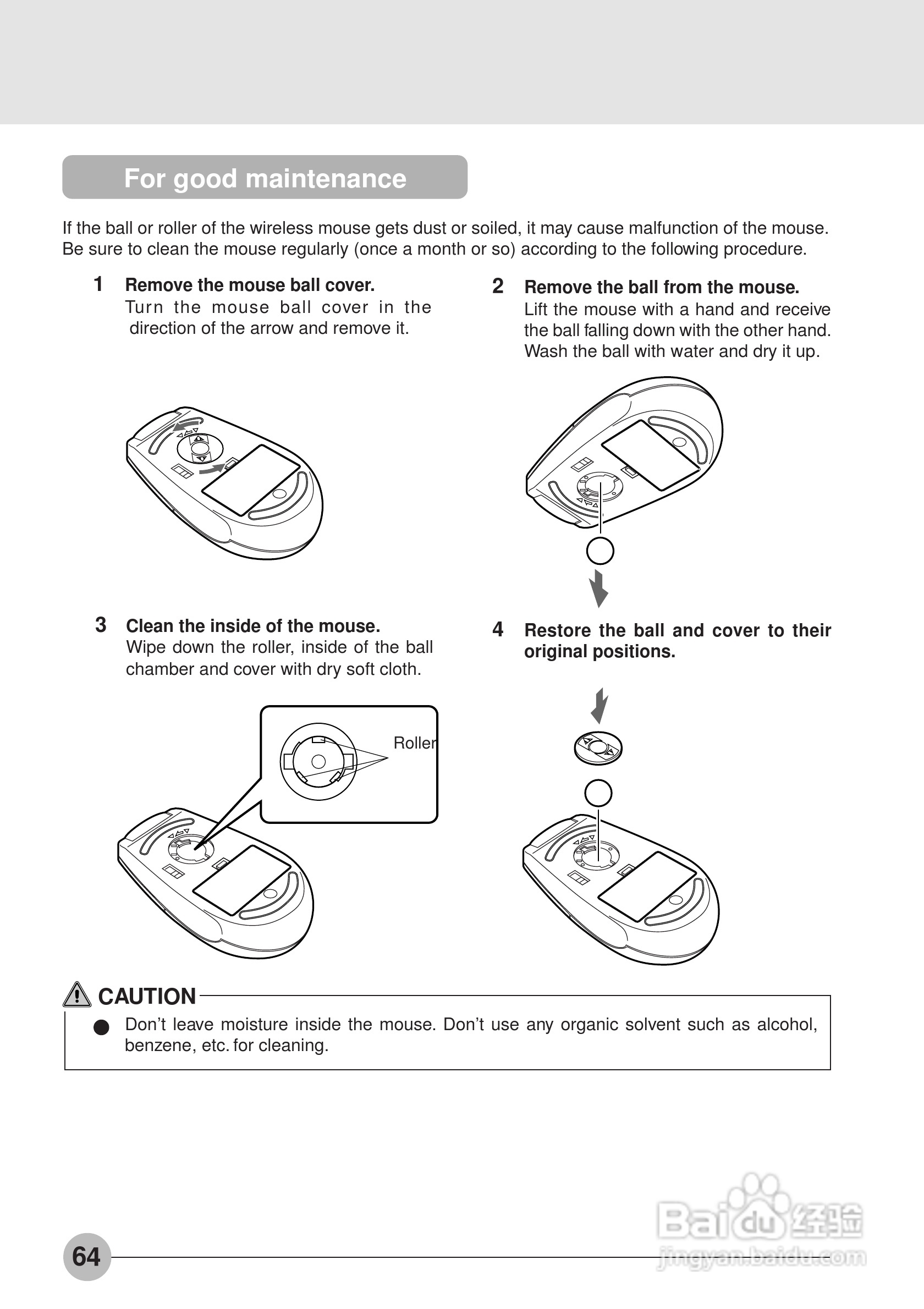 For good maintenance

If the ball or roller of the wireless mouse gets dust or soiled, it may cause malfunction of the mouse. Be sure to clean the mouse regularly (once a month or so) according to the following procedure.

1 Remove the mouse ball cover.
Turn the mouse ball cover in the direction of the arrow and remove it.

2 Remove the ball from the mouse.
Lift the mouse with a hand and receive the ball falling down with the other hand. Wash the ball with water and dry it up.

3 Clean the inside of the mouse.
Wipe down the roller, inside of the ball chamber and cover with dry soft cloth.

Roller

4 Restore the ball and cover to their original positions.

CAUTION
● Don't leave moisture inside the mouse. Don't use any organic solvent such as alcohol, benzene, etc. for cleaning.

64

Baidu 经验
jingyan.baidu.com