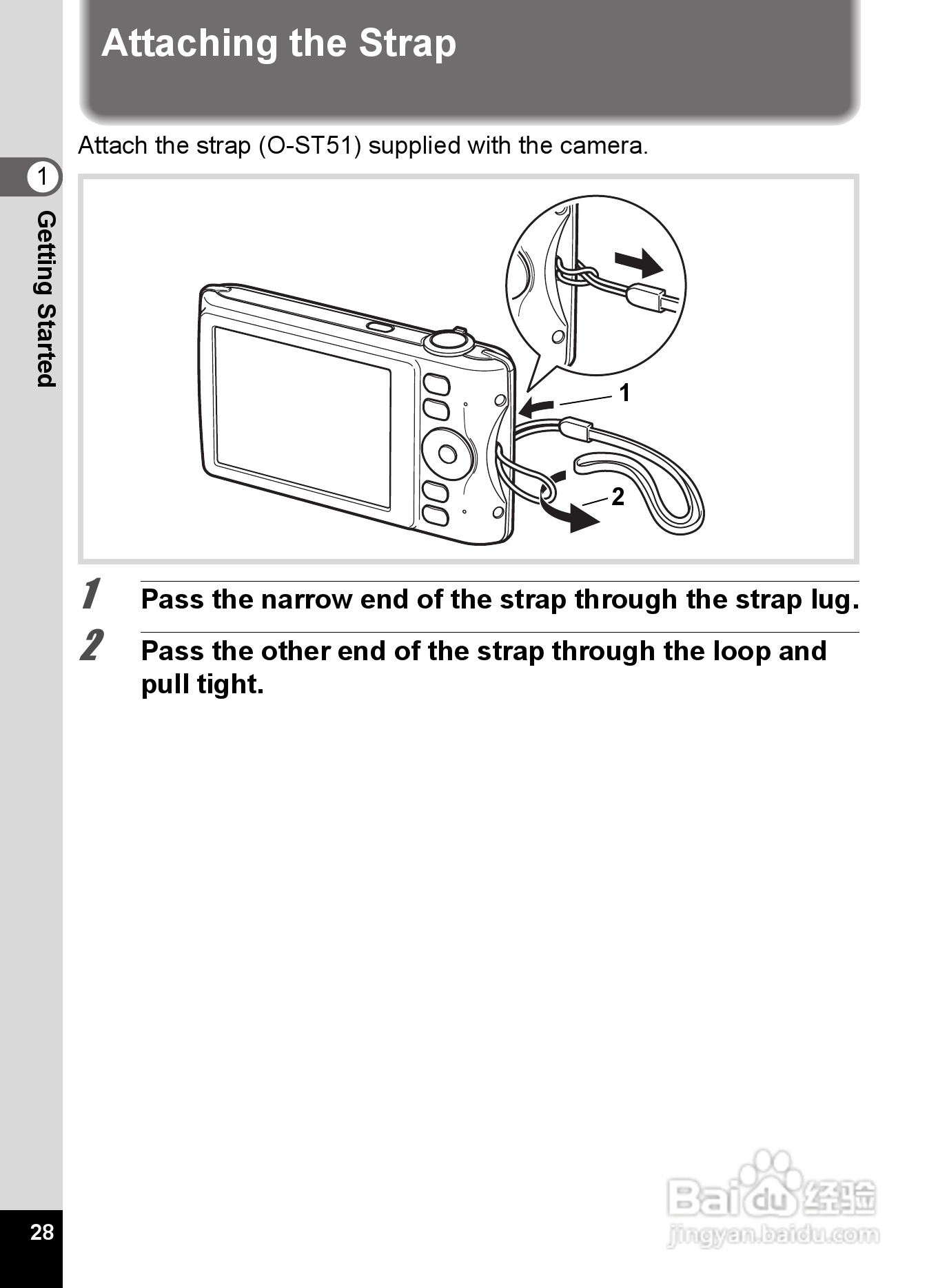 Attaching the Strap

Attach the strap (O-ST51) supplied with the camera.

1

Getting Started

1

2

1 Pass the narrow end of the strap through the strap lug.

2 Pass the other end of the strap through the loop and pull tight.

28

Baidu 经验
jingyan.baidu.com