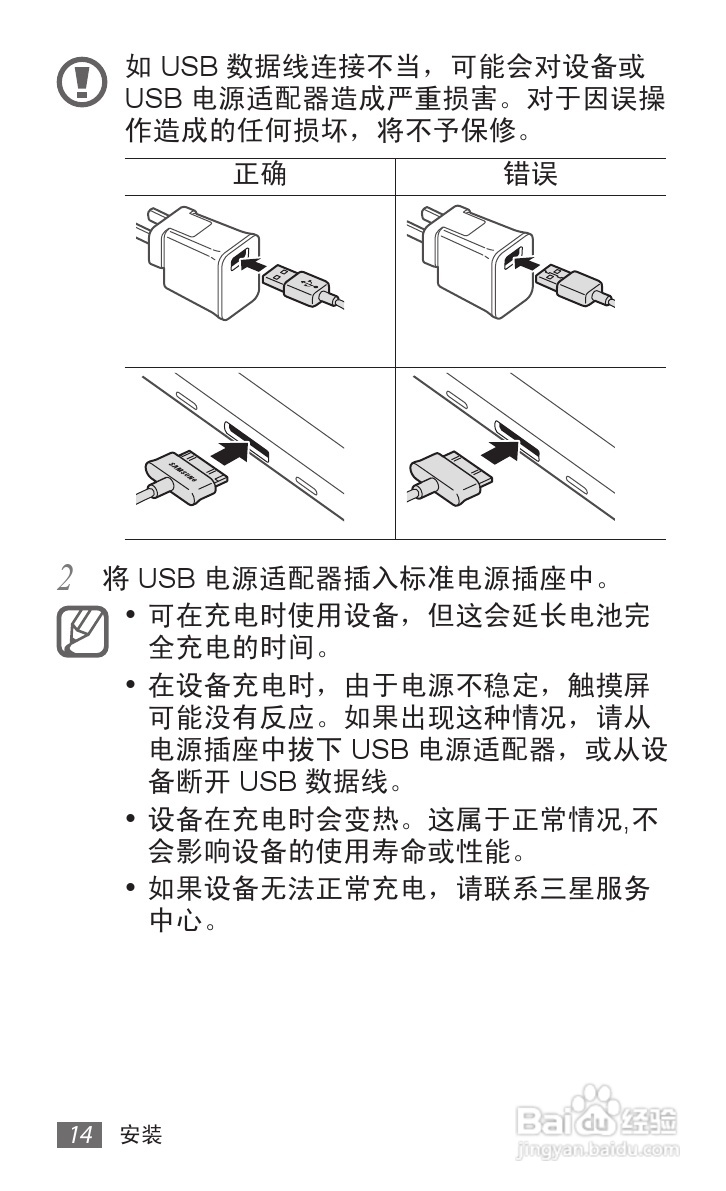 如 USB 数据线连接不当，可能会对设备或 USB 电源适配器造成严重损害。对于因误操作造成的任何损坏，将不予保修。

| 正确 | 错误 |
|---|---|
| | |
| SAMSUNG | |

2 将 USB 电源适配器插入标准电源插座中。

• 可在充电时使用设备，但这会延长电池完全充电的时间。

• 在设备充电时，由于电源不稳定，触摸屏可能没有反应。如果出现这种情况，请从电源插座中拔下 USB 电源适配器，或从设备断开 USB 数据线。

• 设备在充电时会变热。这属于正常情况,不会影响设备的使用寿命或性能。

• 如果设备无法正常充电，请联系三星服务中心。

14 安装

Baidu 经验
jingyan.baidu.com