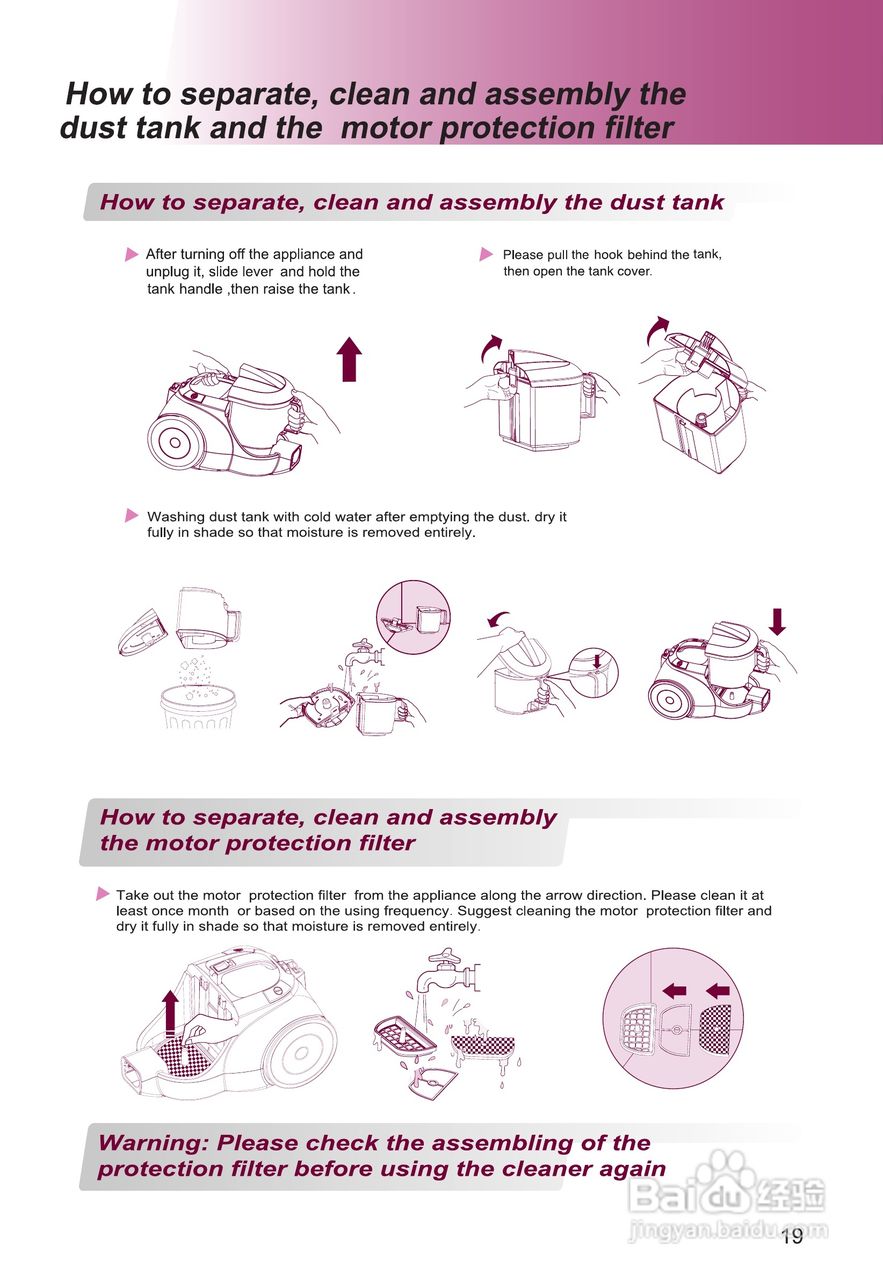 How to separate, clean and assembly the dust tank and the motor protection filter

How to separate, clean and assembly the dust tank

After turning off the appliance and unplug it, slide lever and hold the tank handle ,then raise the tank.

Please pull the hook behind the tank, then open the tank cover.

Washing dust tank with cold water after emptying the dust. dry it fully in shade so that moisture is removed entirely.

How to separate, clean and assembly the motor protection filter

Take out the motor protection filter from the appliance along the arrow direction. Please clean it at least once month or based on the using frequency. Suggest cleaning the motor protection filter and dry it fully in shade so that moisture is removed entirely.

Warning: Please check the assembling of the protection filter before using the cleaner again

Baidu 经验
jingyan.baidu.com

19