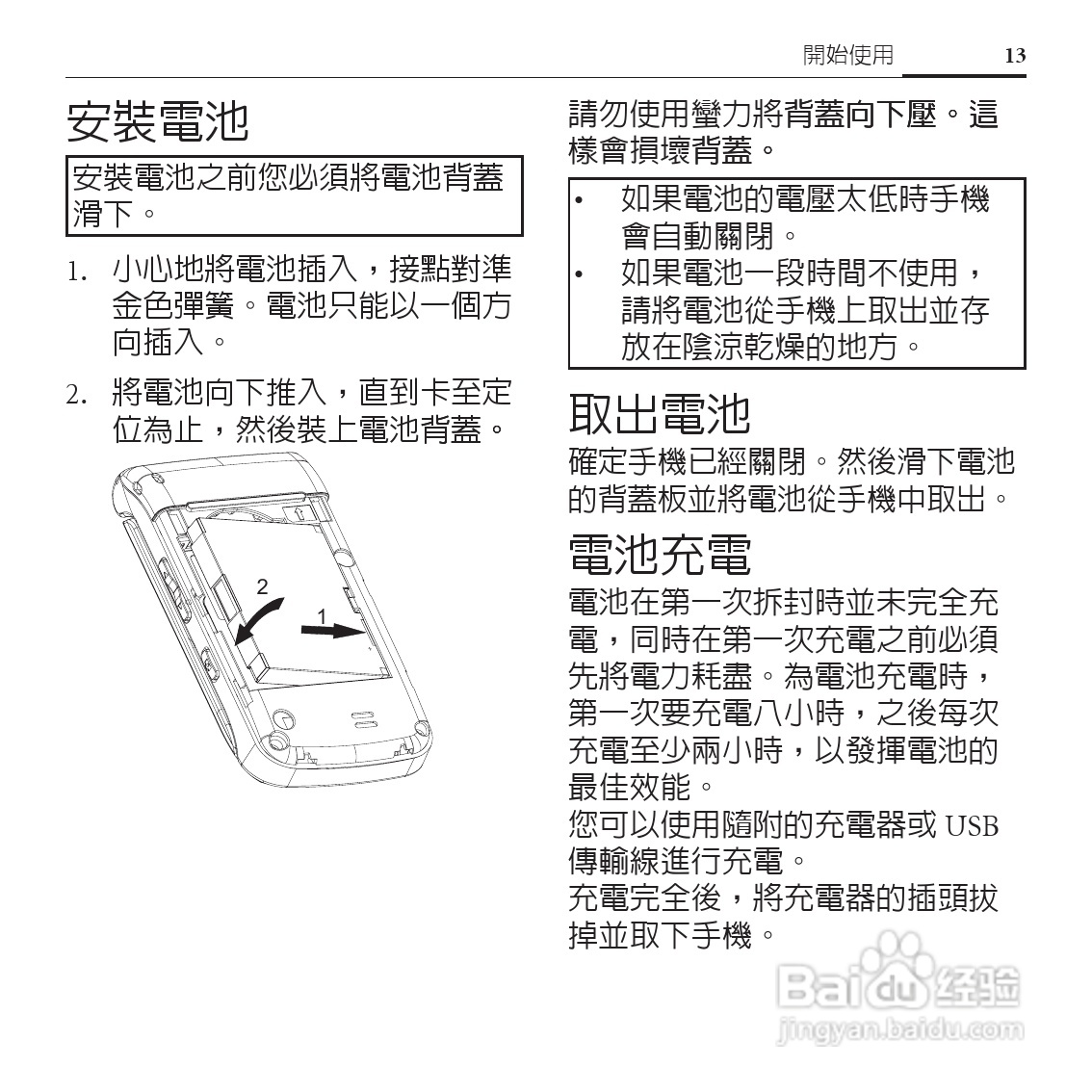 開始使用 13

安裝電池

安裝電池之前您必須將電池背蓋滑下。

1. 小心地將電池插入，接點對準金色彈簧。電池只能以一個方向插入。

2. 將電池向下推入，直到卡至定位為止，然後裝上電池背蓋。

2

1

請勿使用蠻力將背蓋向下壓。這樣會損壞背蓋。

• 如果電池的電壓太低時手機會自動關閉。
• 如果電池一段時間不使用，請將電池從手機上取出並存放在陰涼乾燥的地方。

取出電池

確定手機已經關閉。然後滑下電池的背蓋板並將電池從手機中取出。

電池充電

電池在第一次拆封時並未完全充電，同時在第一次充電之前必須先將電力耗盡。為電池充電時，第一次要充電八小時，之後每次充電至少兩小時，以發揮電池的最佳效能。
您可以使用隨附的充電器或 USB 傳輸線進行充電。
充電完全後，將充電器的插頭拔掉並取下手機。

Baidu 经验
jingyan.baidu.com