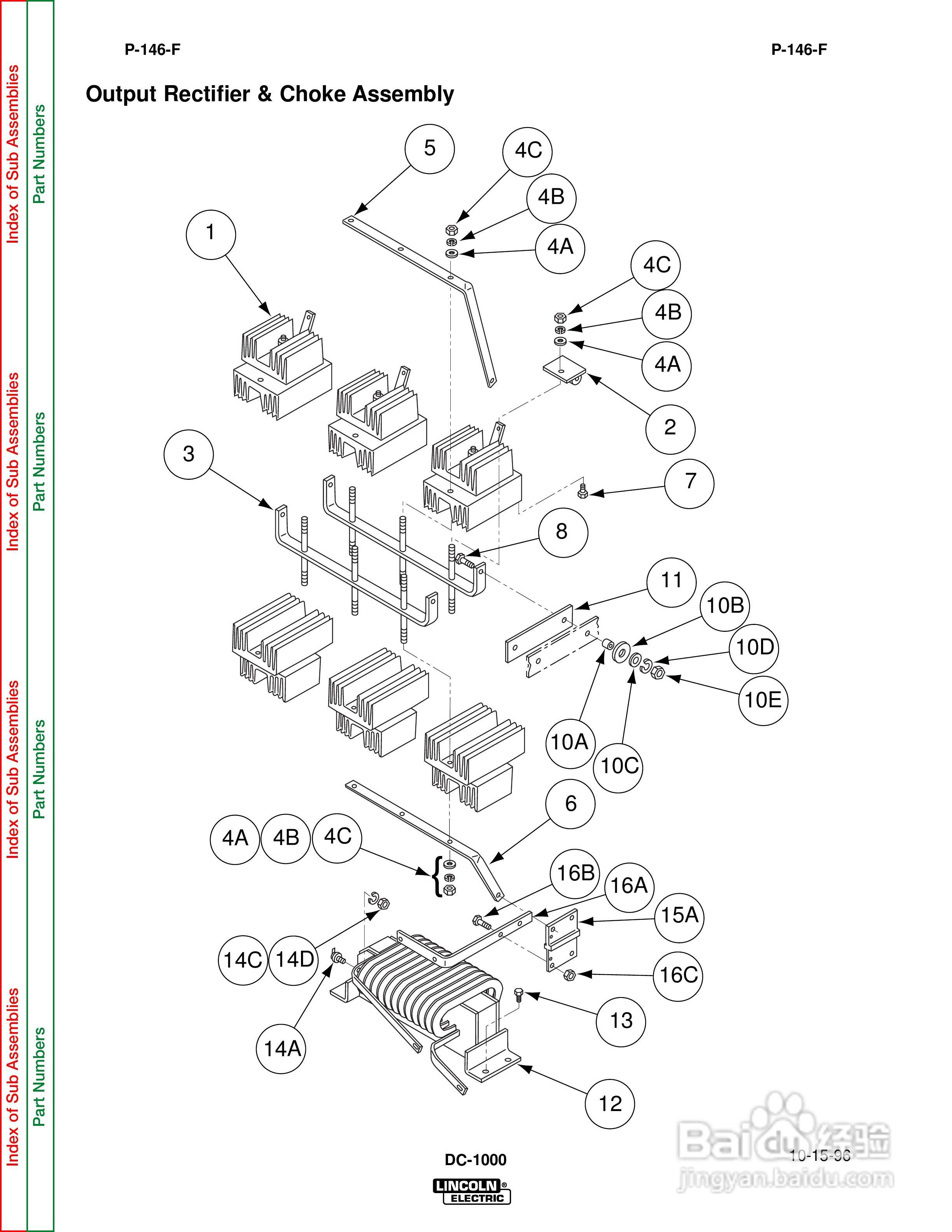 Index of Sub Assemblies
Part Numbers
Index of Sub Assemblies
Part Numbers
Index of Sub Assemblies
Part Numbers
Index of Sub Assemblies
Part Numbers

P-146-F

P-146-F

Output Rectifier & Choke Assembly

5
4C
4B
4A
1
4C
4B
4A
2
3
7
8
11
10B
10D
10E
10A
10C
6
4A 4B 4C
16B
16A
15A
14C 14D
16C
13
14A
12

DC-1000

10-15-96

LINCOLN ® ELECTRIC

Baidu 经验
jingyan.baidu.com