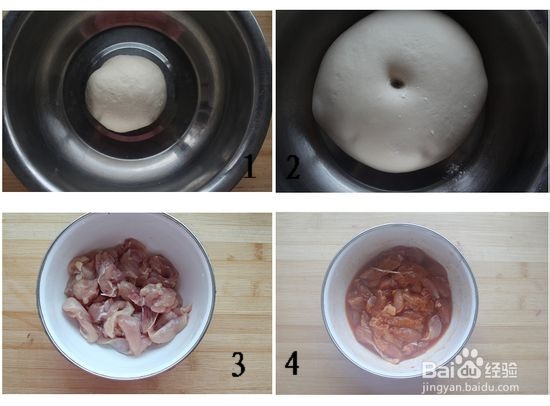 1
2
3
4
Baidu经验
jingyan.baidu.com