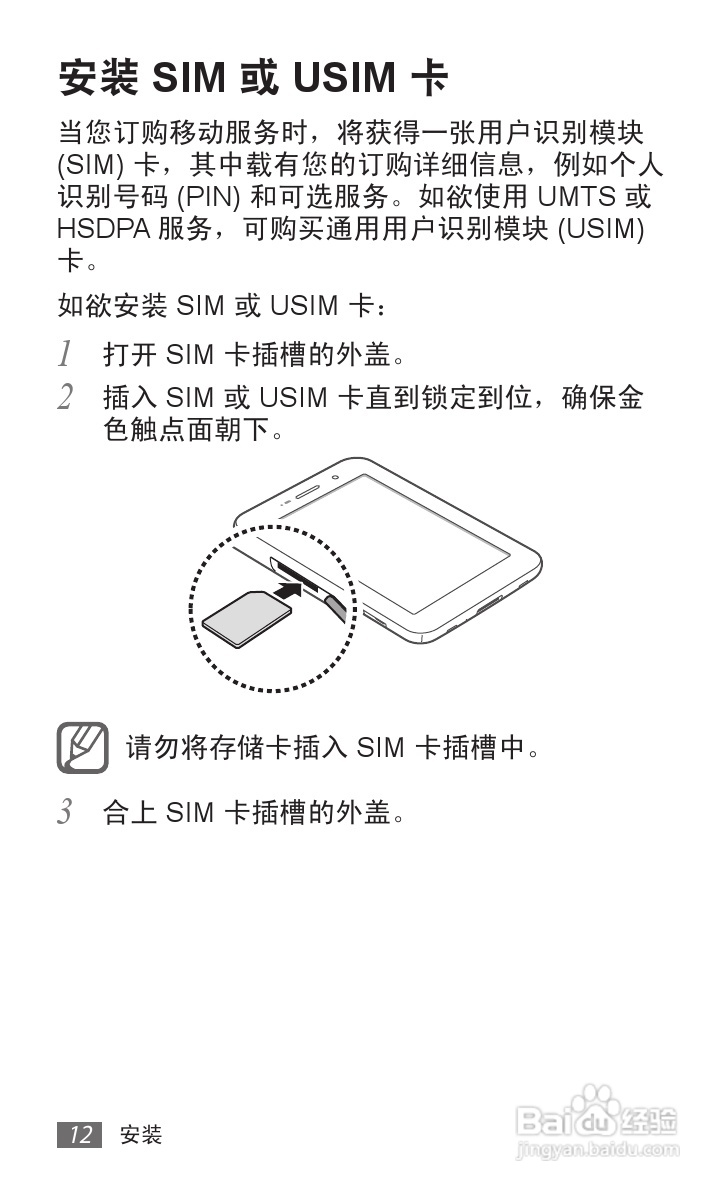 安装 SIM 或 USIM 卡

当您订购移动服务时，将获得一张用户识别模块 (SIM) 卡，其中载有您的订购详细信息，例如个人识别号码 (PIN) 和可选服务。如欲使用 UMTS 或 HSDPA 服务，可购买通用用户识别模块 (USIM) 卡。

如欲安装 SIM 或 USIM 卡：

1 打开 SIM 卡插槽的外盖。

2 插入 SIM 或 USIM 卡直到锁定到位，确保金色触点面朝下。

请勿将存储卡插入 SIM 卡插槽中。

3 合上 SIM 卡插槽的外盖。

12 安装

Baidu 经验
jingyan.baidu.com