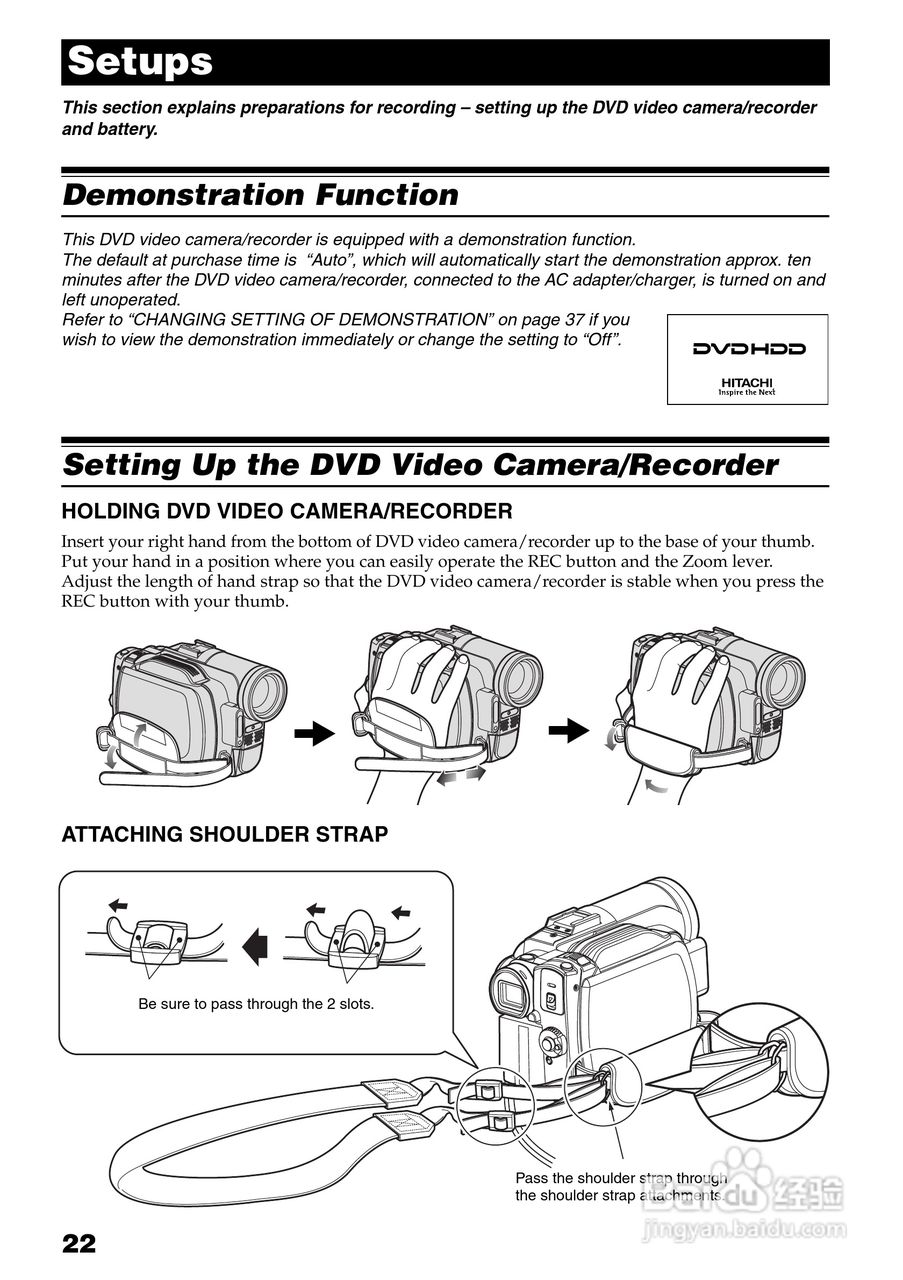 Setups

This section explains preparations for recording – setting up the DVD video camera/recorder and battery.

Demonstration Function

This DVD video camera/recorder is equipped with a demonstration function.
The default at purchase time is "Auto", which will automatically start the demonstration approx. ten minutes after the DVD video camera/recorder, connected to the AC adapter/charger, is turned on and left unoperated.
Refer to "CHANGING SETTING OF DEMONSTRATION" on page 37 if you wish to view the demonstration immediately or change the setting to "Off".

DVDHDD
HITACHI
Inspire the Next

Setting Up the DVD Video Camera/Recorder

HOLDING DVD VIDEO CAMERA/RECORDER

Insert your right hand from the bottom of DVD video camera/recorder up to the base of your thumb. Put your hand in a position where you can easily operate the REC button and the Zoom lever. Adjust the length of hand strap so that the DVD video camera/recorder is stable when you press the REC button with your thumb.

ATTACHING SHOULDER STRAP

Be sure to pass through the 2 slots.

Pass the shoulder strap through the shoulder strap attachments.

Baidu 经验
jingyan.baidu.com

22