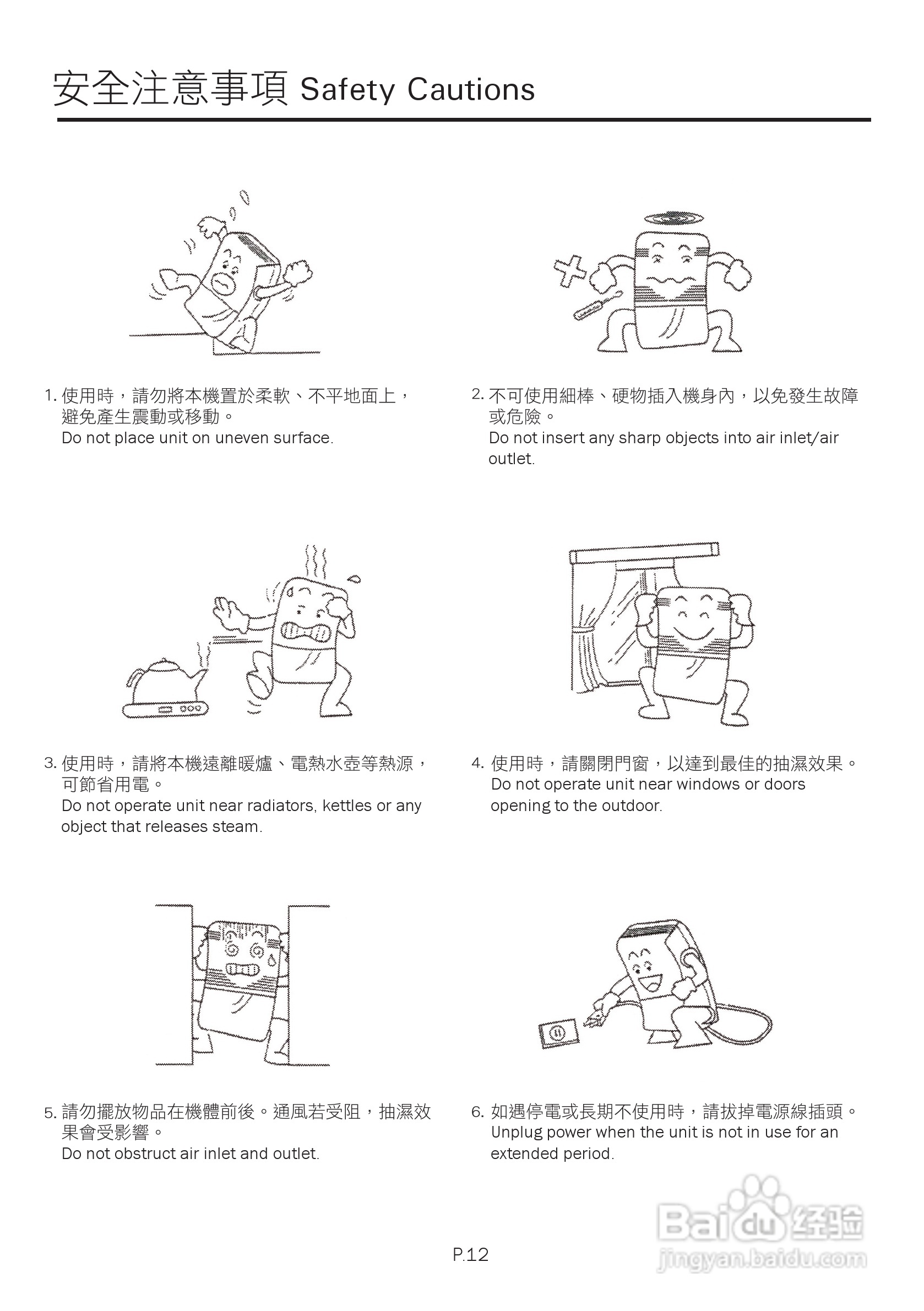 安全注意事項 Safety Cautions

1. 使用時，請勿將本機置於柔軟、不平地面上，避免產生震動或移動。
Do not place unit on uneven surface.

2. 不可使用細棒、硬物插入機身內，以免發生故障或危險。
Do not insert any sharp objects into air inlet/air outlet.

3. 使用時，請將本機遠離暖爐、電熱水壺等熱源，可節省用電。
Do not operate unit near radiators, kettles or any object that releases steam.

4. 使用時，請關閉門窗，以達到最佳的抽濕效果。
Do not operate unit near windows or doors opening to the outdoor.

5. 請勿擺放物品在機體前後。通風若受阻，抽濕效果會受影響。
Do not obstruct air inlet and outlet.

6. 如遇停電或長期不使用時，請拔掉電源線插頭。
Unplug power when the unit is not in use for an extended period.

P.12

Baidu 经验
jingyan.baidu.com