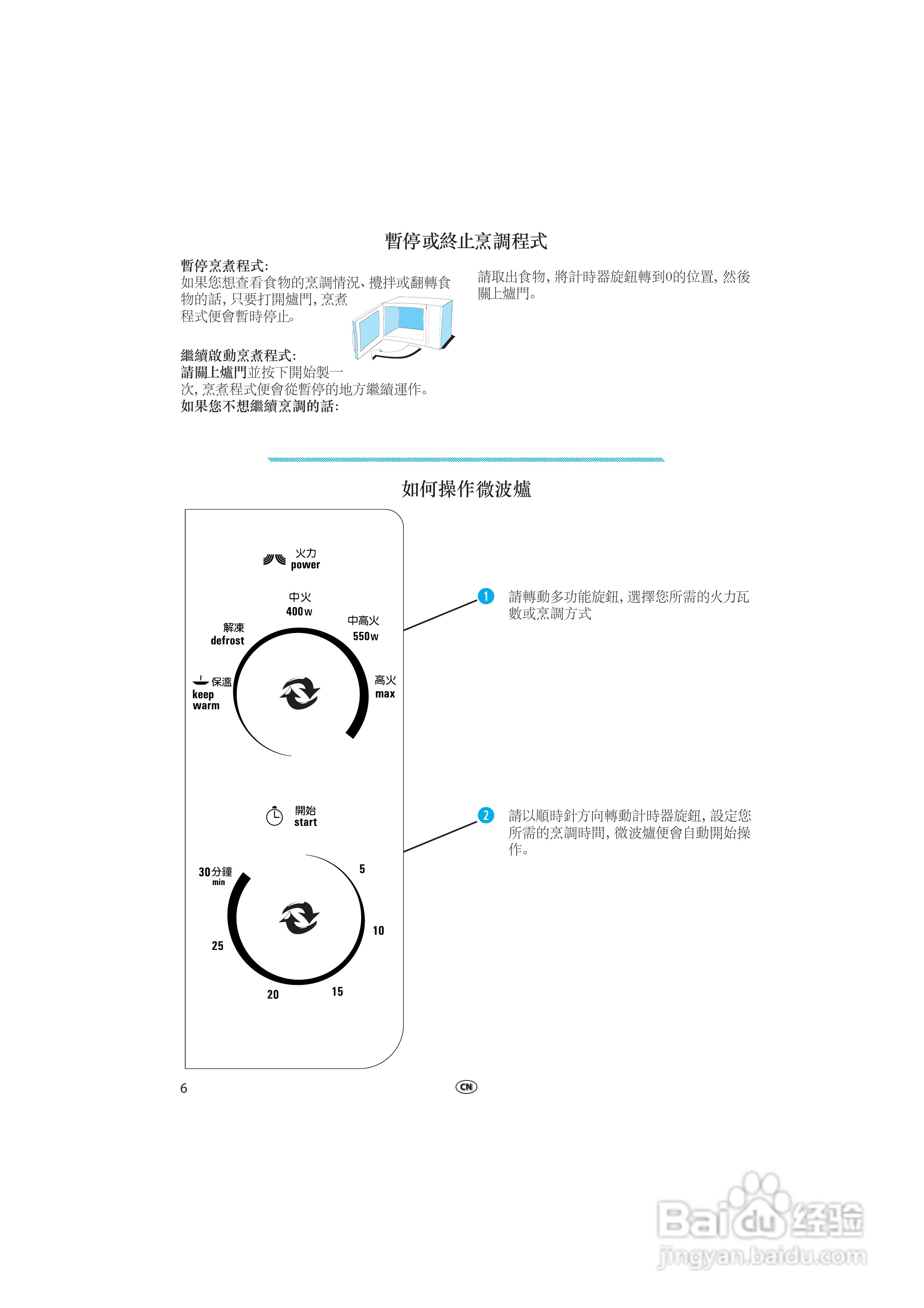 暫停或終止烹調程式

暫停烹煮程式:
如果您想查看食物的烹調情況、攪拌或翻轉食物的話，只要打開爐門，烹煮程式便會暫時停止。

繼續啟動烹煮程式:
請關上爐門並按下開始製一次，烹煮程式便會從暫停的地方繼續運作。
如果您不想繼續烹調的話:

請取出食物，將計時器旋鈕轉到0的位置，然後關上爐門。

如何操作微波爐

火力
power

中火
400w

中高火
550w

解凍
defrost

保溫
keep
warm

高火
max

開始
start

30分鐘
min

5

10

15

20

25

1 請轉動多功能旋鈕，選擇您所需的火力瓦數或烹調方式

2 請以順時針方向轉動計時器旋鈕，設定您所需的烹調時間，微波爐便會自動開始操作。

6

CN

Baidu经验
jingyan.baidu.com