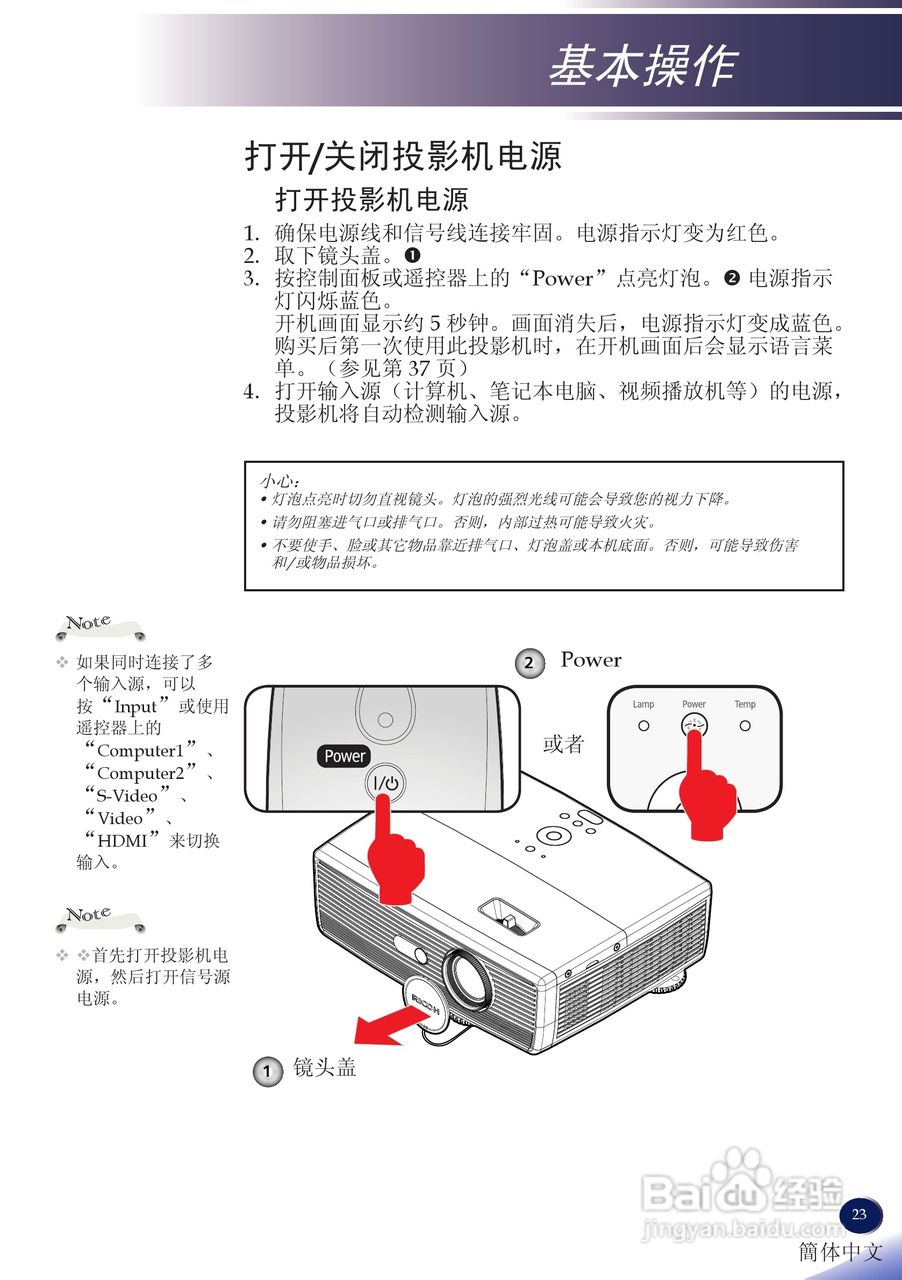 基本操作

打开/关闭投影机电源

打开投影机电源

1. 确保电源线和信号线连接牢固。电源指示灯变为红色。
2. 取下镜头盖。❶
3. 按控制面板或遥控器上的“Power”点亮灯泡。❷ 电源指示灯闪烁蓝色。
开机画面显示约 5 秒钟。画面消失后，电源指示灯变成蓝色。
购买后第一次使用此投影机时，在开机画面后会显示语言菜单。（参见第 37 页）
4. 打开输入源（计算机、笔记本电脑、视频播放机等）的电源，投影机将自动检测输入源。

小心：
• 灯泡点亮时切勿直视镜头。灯泡的强烈光线可能会导致您的视力下降。
• 请勿阻塞进气口或排气口。否则，内部过热可能导致火灾。
• 不要使手、脸或其它物品靠近排气口、灯泡盖或本机底面。否则，可能导致伤害和/或物品损坏。

Note

❖ 如果同时连接了多个输入源，可以按“Input”或使用遥控器上的“Computer1”、“Computer2”、“S-Video”、“Video”、“HDMI”来切换输入。

Note

❖ ❖首先打开投影机电源，然后打开信号源电源。

2 Power

Power

I/⏻

或者

Lamp Power Temp

RICOH

1 镜头盖

Baidu经验
jingyan.baidu.com

23

簡体中文