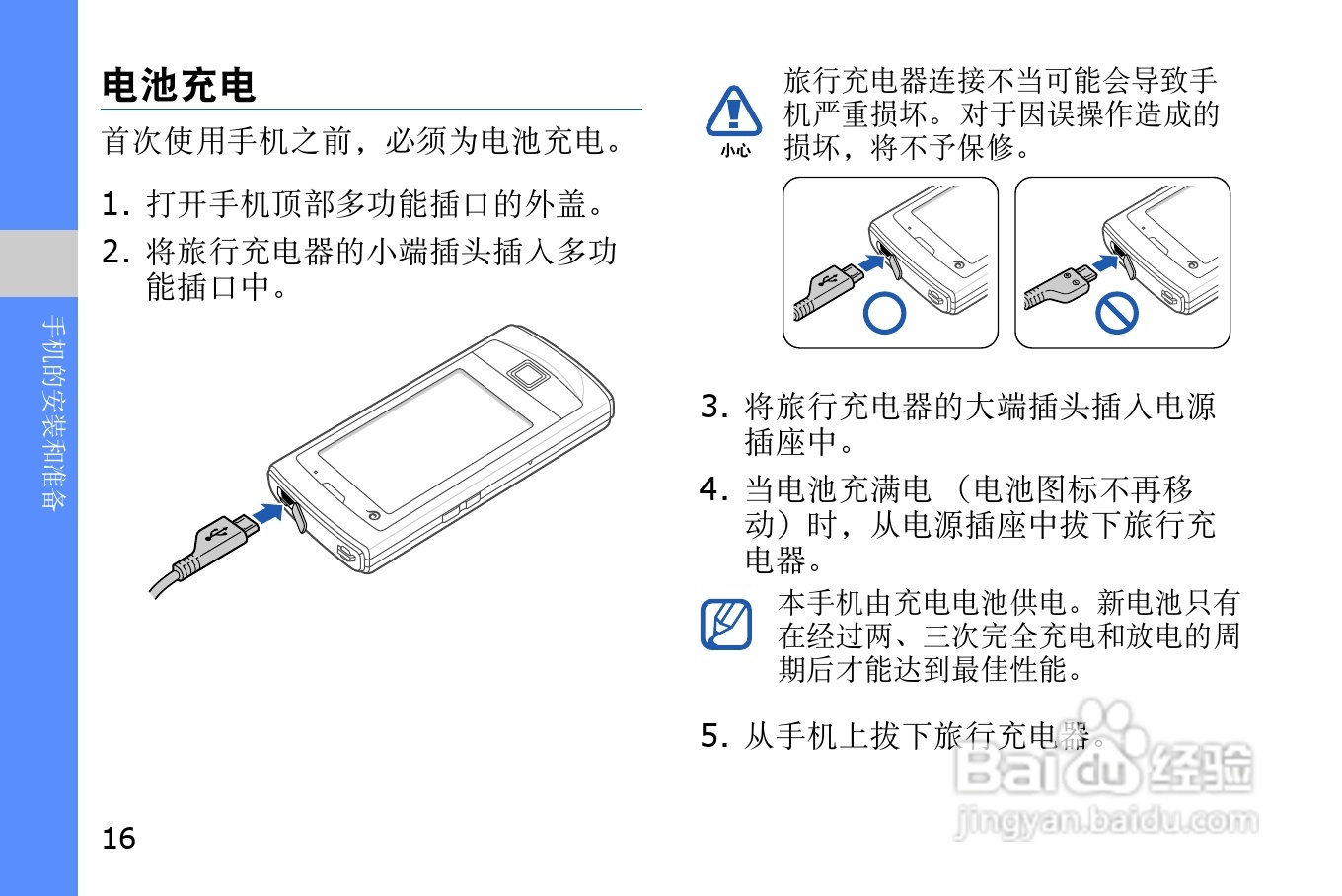 手机的安装和准备

电池充电

首次使用手机之前，必须为电池充电。

1. 打开手机顶部多功能插口的外盖。

2. 将旅行充电器的小端插头插入多功能插口中。

小心

旅行充电器连接不当可能会导致手机严重损坏。对于因误操作造成的损坏，将不予保修。

3. 将旅行充电器的大端插头插入电源插座中。

4. 当电池充满电 （电池图标不再移动）时，从电源插座中拔下旅行充电器。

本手机由充电电池供电。新电池只有在经过两、三次完全充电和放电的周期后才能达到最佳性能。

5. 从手机上拔下旅行充电器。

Baidu 经验
jingyan.baidu.com

16