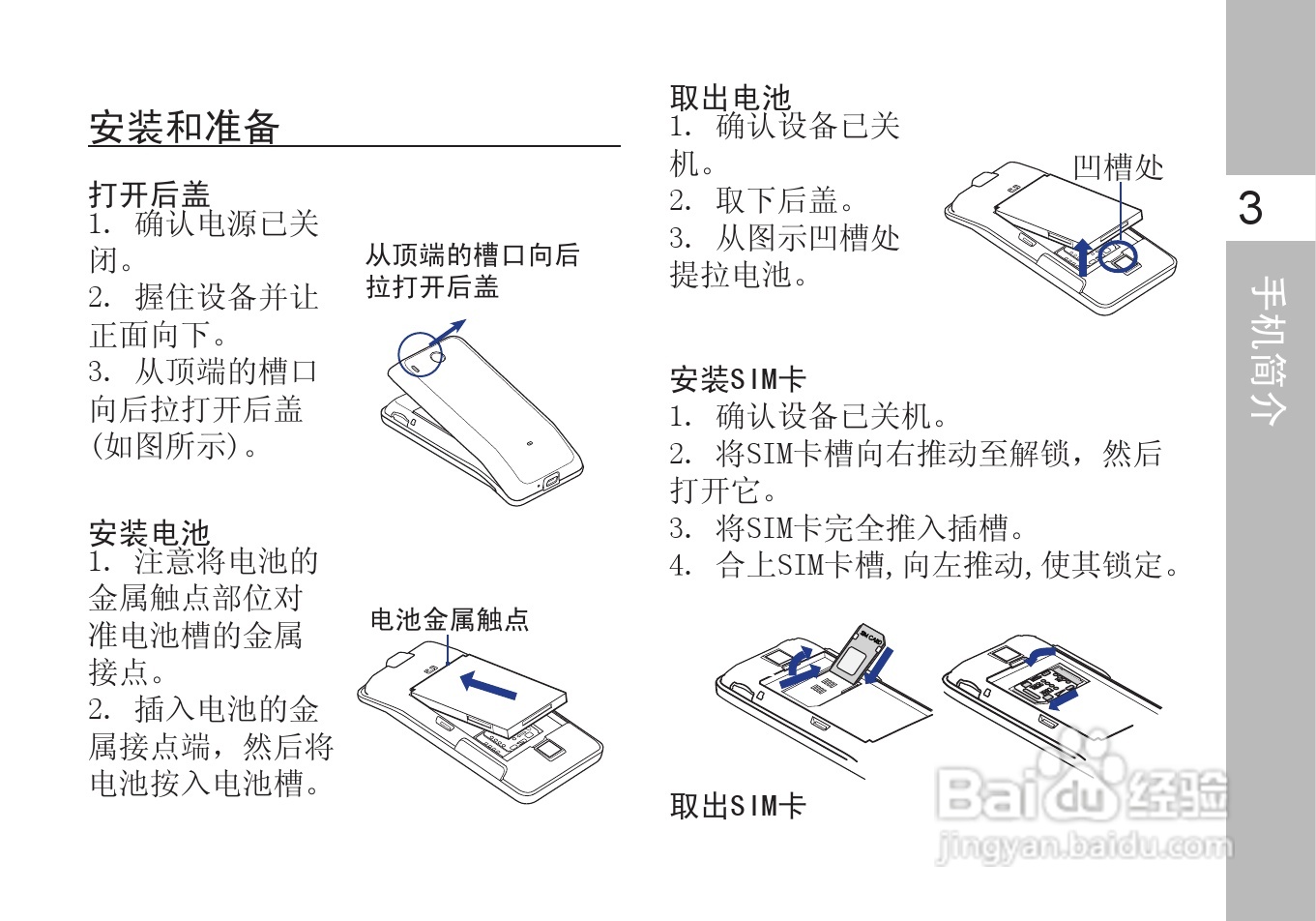 安装和准备

打开后盖
1. 确认电源已关闭。
2. 握住设备并让正面向下。
3. 从顶端的槽口向后拉打开后盖(如图所示)。

从顶端的槽口向后拉打开后盖

安装电池
1. 注意将电池的金属触点部位对准电池槽的金属接点。
2. 插入电池的金属接点端，然后将电池按入电池槽。

电池金属触点

取出电池
1. 确认设备已关机。
2. 取下后盖。
3. 从图示凹槽处提拉电池。

凹槽处

安装SIM卡
1. 确认设备已关机。
2. 将SIM卡槽向右推动至解锁，然后打开它。
3. 将SIM卡完全推入插槽。
4. 合上SIM卡槽,向左推动,使其锁定。

SIM CARD

取出SIM卡

3

手机简介

Baidu经验
jingyan.baidu.com