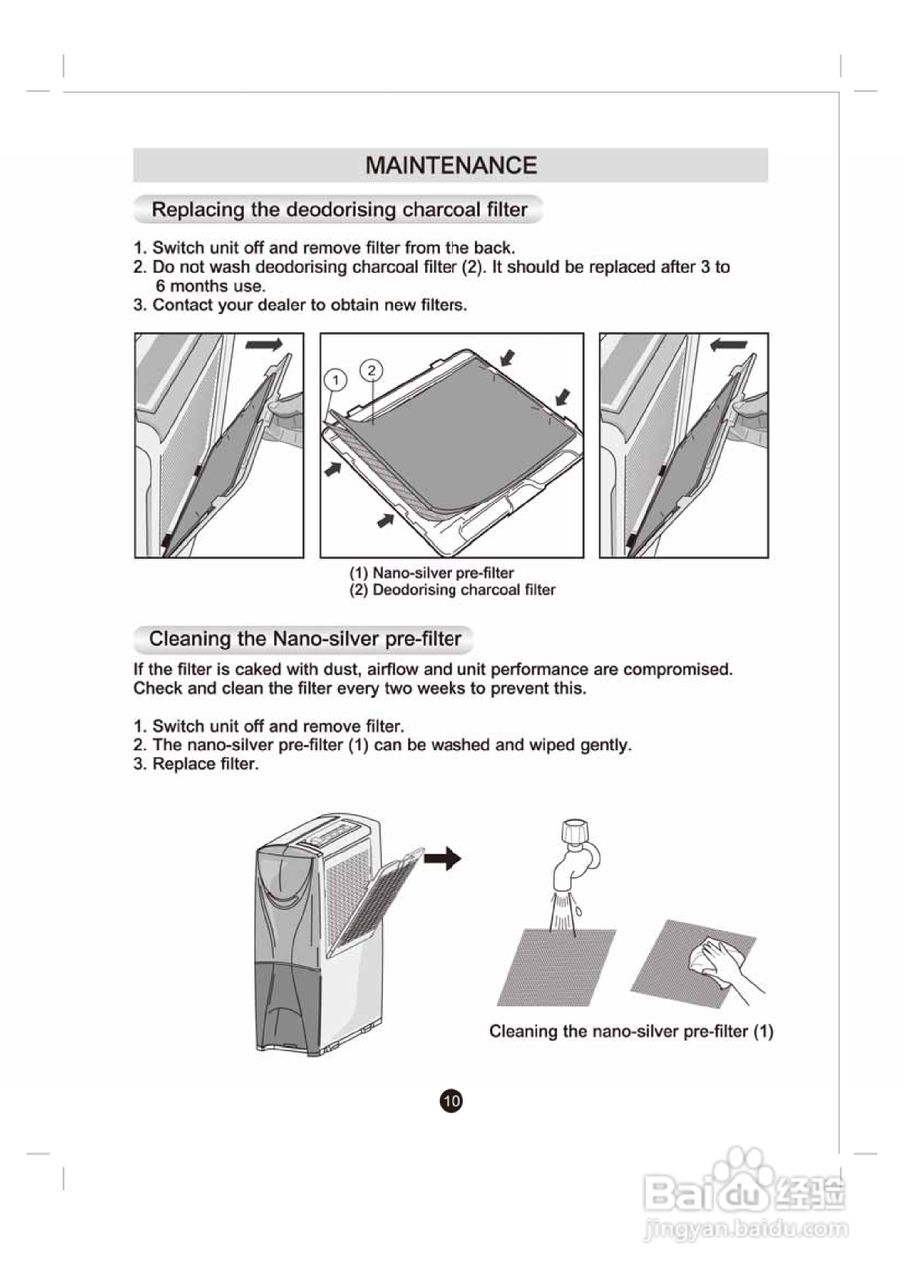 MAINTENANCE

Replacing the deodorising charcoal filter

1. Switch unit off and remove filter from the back.
2. Do not wash deodorising charcoal filter (2). It should be replaced after 3 to 6 months use.
3. Contact your dealer to obtain new filters.

1

2

(1) Nano-silver pre-filter
(2) Deodorising charcoal filter

Cleaning the Nano-silver pre-filter

If the filter is caked with dust, airflow and unit performance are compromised. Check and clean the filter every two weeks to prevent this.

1. Switch unit off and remove filter.
2. The nano-silver pre-filter (1) can be washed and wiped gently.
3. Replace filter.

Cleaning the nano-silver pre-filter (1)

10

Baidu 经验
jingyan.baidu.com