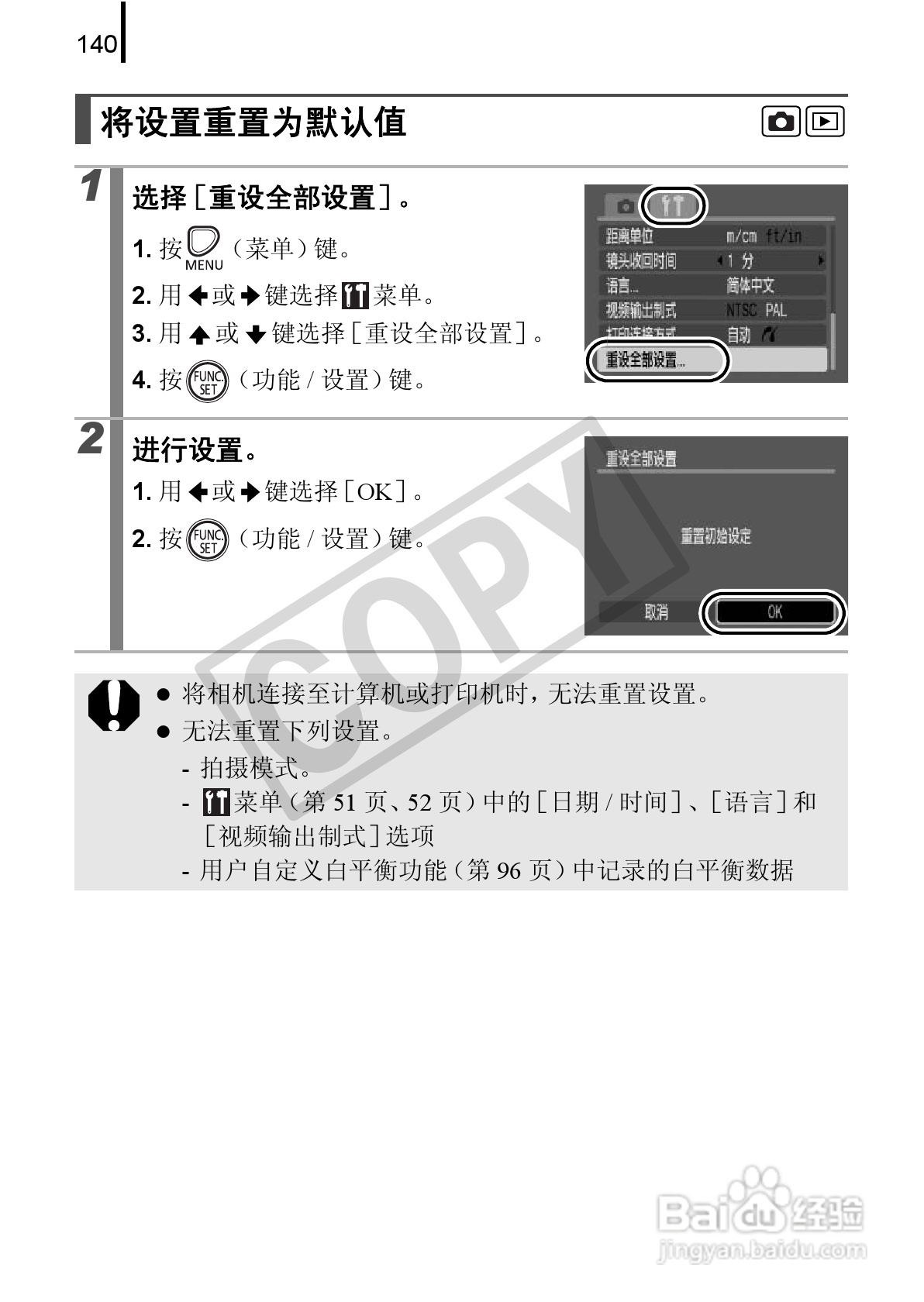 140

将设置重置为默认值

1 选择［重设全部设置］。

1. 按 MENU（菜单）键。

2. 用 ← 或 → 键选择 菜单。

3. 用 ↑ 或 ↓ 键选择［重设全部设置］。

4. 按 FUNC SET（功能 / 设置）键。

距离单位 m/cm ft/in
镜头收回时间 1 分
语言... 简体中文
视频输出制式 NTSC PAL
打印连接方式 自动
重设全部设置...

2 进行设置。

1. 用 ← 或 → 键选择［OK］。

2. 按 FUNC SET（功能 / 设置）键。

重设全部设置
重置初始设定
取消 OK

COPY

● 将相机连接至计算机或打印机时，无法重置设置。
● 无法重置下列设置。
- 拍摄模式。
- 菜单（第 51 页、52 页）中的［日期 / 时间］、［语言］和［视频输出制式］选项
- 用户自定义白平衡功能（第 96 页）中记录的白平衡数据

Baidu 经验
jingyan.baidu.com