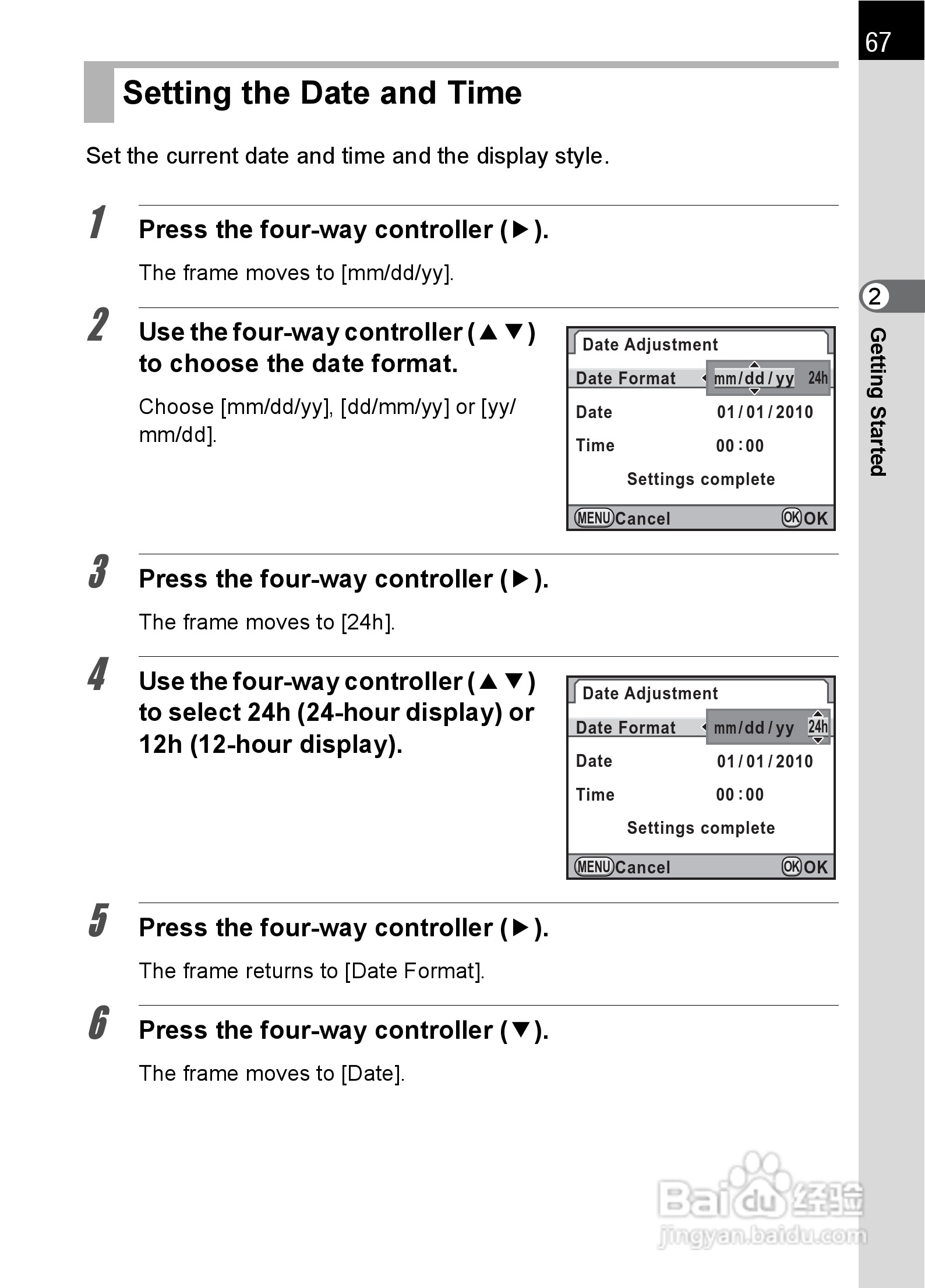 67

Setting the Date and Time

Set the current date and time and the display style.

1 Press the four-way controller (▶).

The frame moves to [mm/dd/yy].

2 Use the four-way controller (▲▼) to choose the date format.

Choose [mm/dd/yy], [dd/mm/yy] or [yy/mm/dd].

Date Adjustment
Date Format mm/dd/yy 24h
Date 01/01/2010
Time 00:00
Settings complete
MENU Cancel OK OK

3 Press the four-way controller (▶).

The frame moves to [24h].

4 Use the four-way controller (▲▼) to select 24h (24-hour display) or 12h (12-hour display).

Date Adjustment
Date Format mm/dd/yy 24h
Date 01/01/2010
Time 00:00
Settings complete
MENU Cancel OK OK

5 Press the four-way controller (▶).

The frame returns to [Date Format].

6 Press the four-way controller (▼).

The frame moves to [Date].

2 Getting Started

Baidu 经验 jingyan.baidu.com