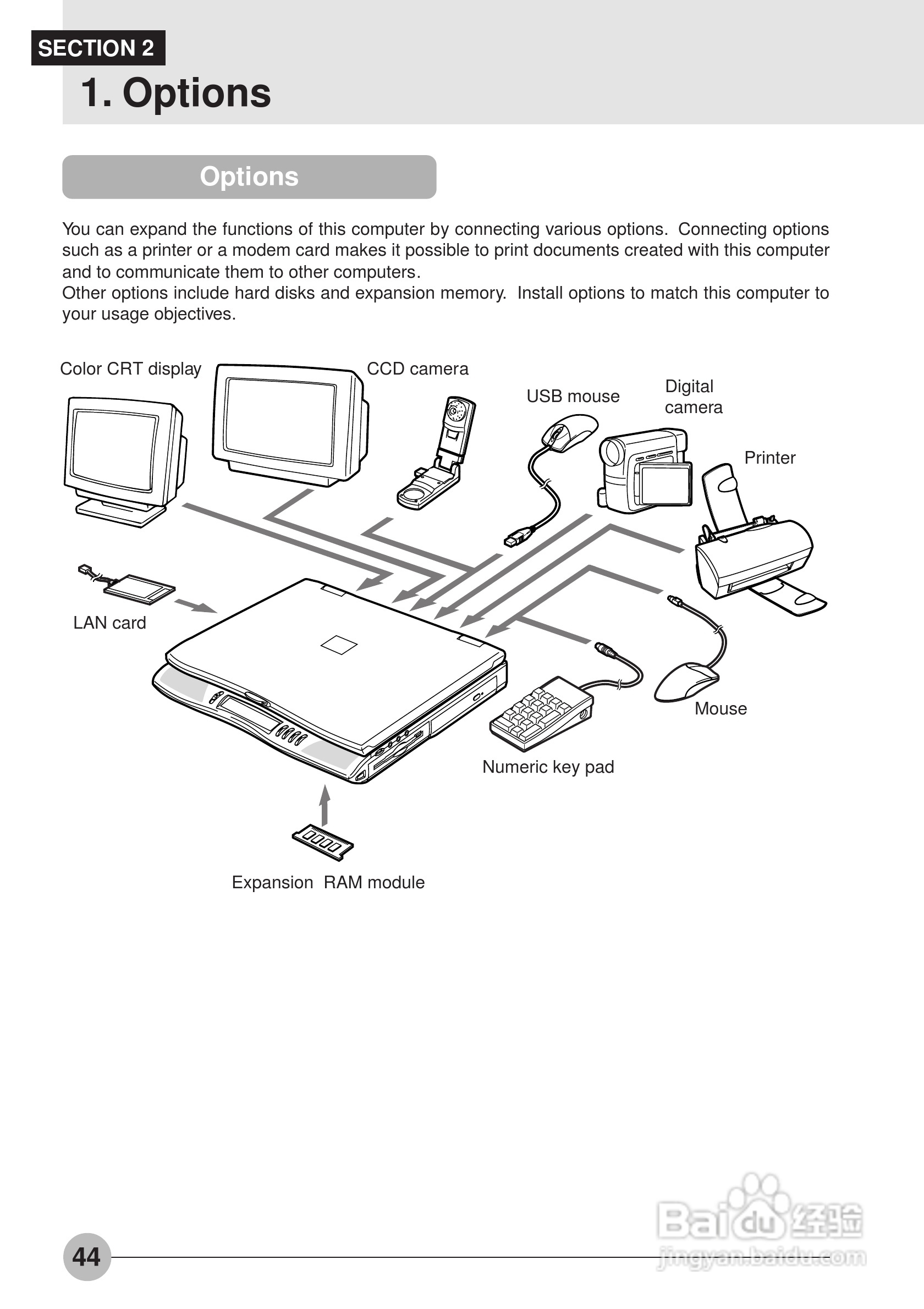 SECTION 2
1. Options

Options

You can expand the functions of this computer by connecting various options. Connecting options such as a printer or a modem card makes it possible to print documents created with this computer and to communicate them to other computers.
Other options include hard disks and expansion memory. Install options to match this computer to your usage objectives.

Color CRT display
CCD camera
USB mouse
Digital camera
Printer
LAN card
Mouse
Numeric key pad
Expansion RAM module

44

Baidu 经验
jingyan.baidu.com