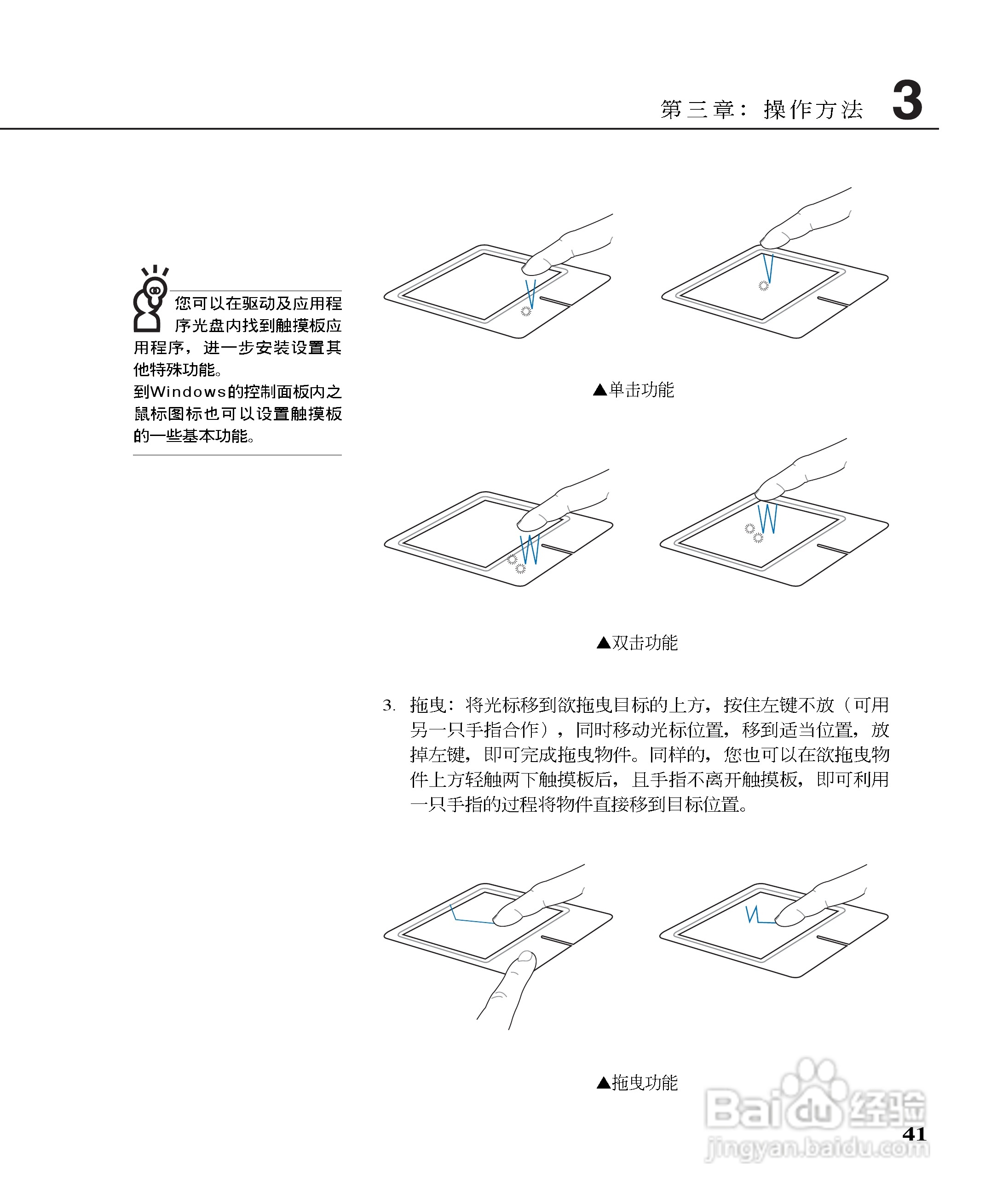 第三章：操作方法 3

您可以在驱动及应用程序光盘内找到触摸板应用程序，进一步安装设置其他特殊功能。
到Windows的控制面板内之鼠标图标也可以设置触摸板的一些基本功能。

▲单击功能

▲双击功能

3. 拖曳：将光标移到欲拖曳目标的上方，按住左键不放（可用另一只手指合作），同时移动光标位置，移到适当位置，放掉左键，即可完成拖曳物件。同样的，您也可以在欲拖曳物件上方轻触两下触摸板后，且手指不离开触摸板，即可利用一只手指的过程将物件直接移到目标位置。

▲拖曳功能

Baidu经验
jingyan.baidu.com

41