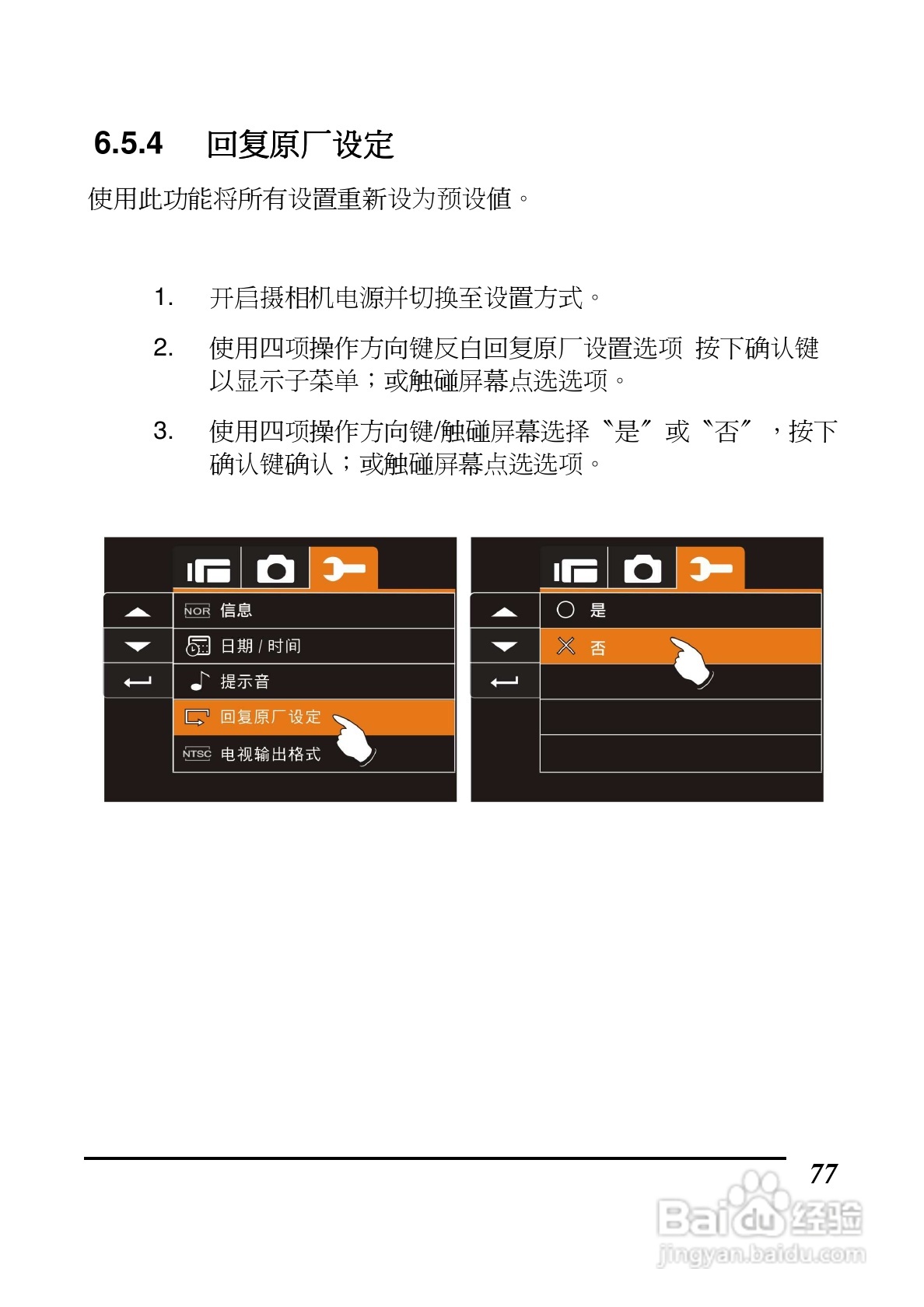 6.5.4 回复原厂设定

使用此功能将所有设置重新设为预设值。

1. 开启摄相机电源并切换至设置方式。

2. 使用四项操作方向键反白回复原厂设置选项 按下确认键以显示子菜单；或触碰屏幕点选选项。

3. 使用四项操作方向键/触碰屏幕选择〝是〞或〝否〞，按下确认键确认；或触碰屏幕点选选项。

NOR 信息
日期 / 时间
提示音
回复原厂设定
NTSC 电视输出格式

是
否

77

Baidu 经验
jingyan.baidu.com