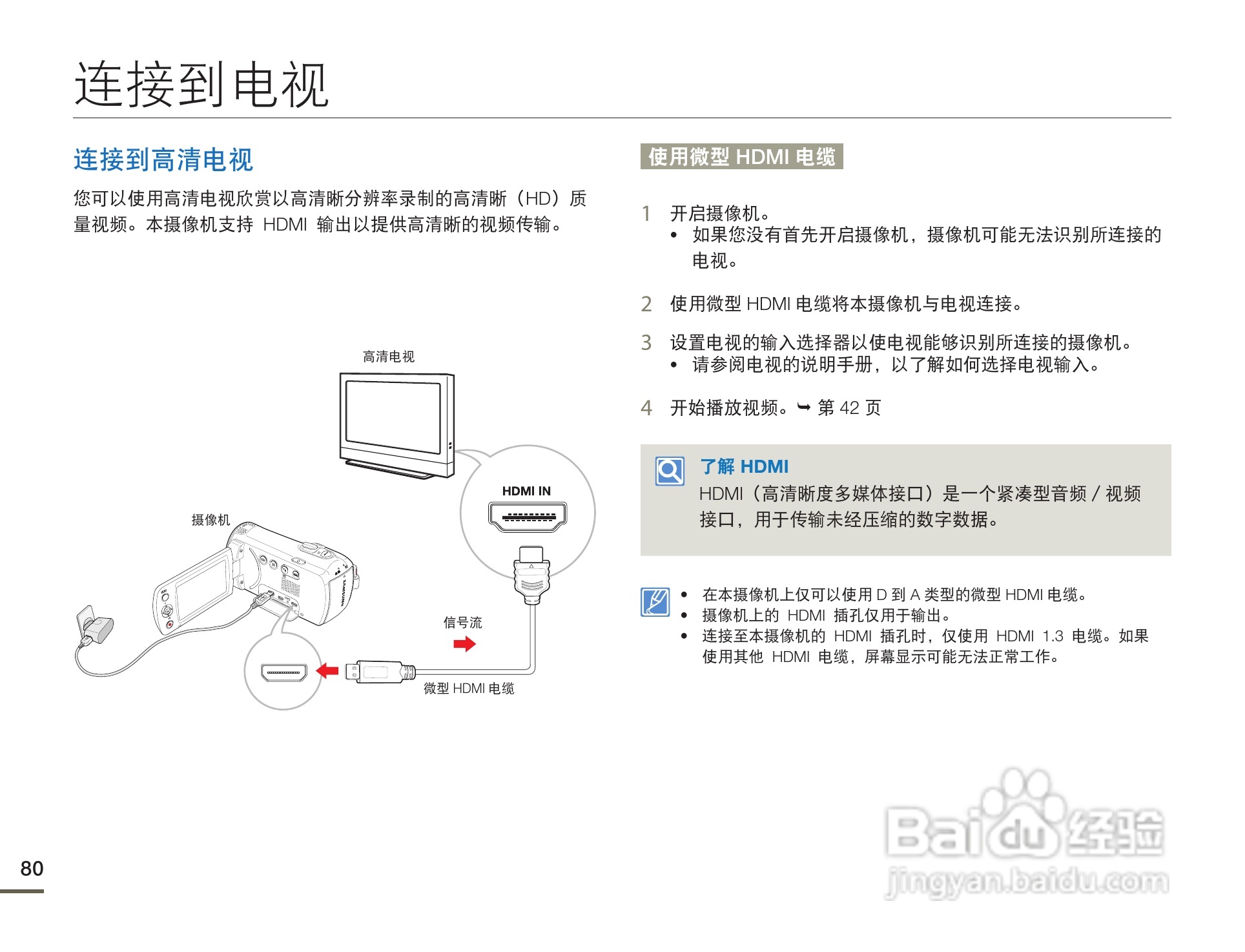 连接到电视

连接到高清电视

您可以使用高清电视欣赏以高清晰分辨率录制的高清晰（HD）质量视频。本摄像机支持 HDMI 输出以提供高清晰的视频传输。

高清电视

HDMI IN

摄像机

SAMSUNG

信号流

微型 HDMI 电缆

使用微型 HDMI 电缆

1 开启摄像机。
• 如果您没有首先开启摄像机，摄像机可能无法识别所连接的电视。

2 使用微型 HDMI 电缆将本摄像机与电视连接。

3 设置电视的输入选择器以使电视能够识别所连接的摄像机。
• 请参阅电视的说明手册，以了解如何选择电视输入。

4 开始播放视频。➥ 第 42 页

了解 HDMI
HDMI（高清晰度多媒体接口）是一个紧凑型音频 / 视频接口，用于传输未经压缩的数字数据。

• 在本摄像机上仅可以使用 D 到 A 类型的微型 HDMI 电缆。
• 摄像机上的 HDMI 插孔仅用于输出。
• 连接至本摄像机的 HDMI 插孔时，仅使用 HDMI 1.3 电缆。如果使用其他 HDMI 电缆，屏幕显示可能无法正常工作。

80

Baidu 经验
jingyan.baidu.com