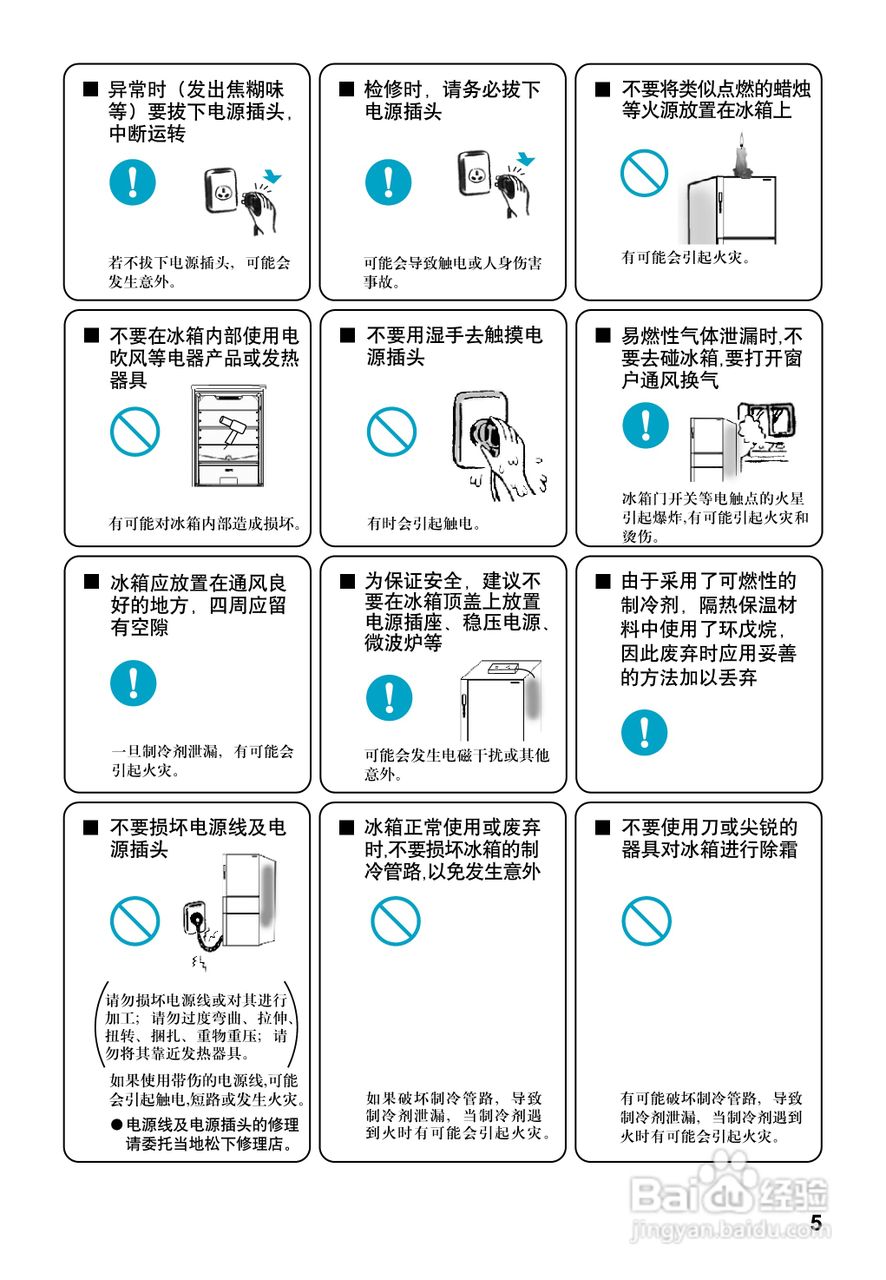 ■ 异常时（发出焦糊味等）要拔下电源插头，中断运转

若不拔下电源插头，可能会发生意外。

■ 检修时，请务必拔下电源插头

可能会导致触电或人身伤害事故。

■ 不要将类似点燃的蜡烛等火源放置在冰箱上

有可能会引起火灾。

■ 不要在冰箱内部使用电吹风等电器产品或发热器具

有可能对冰箱内部造成损坏。

■ 不要用湿手去触摸电源插头

有时会引起触电。

■ 易燃性气体泄漏时,不要去碰冰箱,要打开窗户通风换气

冰箱门开关等电触点的火星引起爆炸,有可能引起火灾和烫伤。

■ 冰箱应放置在通风良好的地方，四周应留有空隙

一旦制冷剂泄漏，有可能会引起火灾。

■ 为保证安全，建议不要在冰箱顶盖上放置电源插座、稳压电源、微波炉等

可能会发生电磁干扰或其他意外。

■ 由于采用了可燃性的制冷剂，隔热保温材料中使用了环戊烷，因此废弃时应用妥善的方法加以丢弃

■ 不要损坏电源线及电源插头

请勿损坏电源线或对其进行加工；请勿过度弯曲、拉伸、扭转、捆扎、重物重压；请勿将其靠近发热器具。

如果使用带伤的电源线,可能会引起触电,短路或发生火灾。

● 电源线及电源插头的修理请委托当地松下修理店。

■ 冰箱正常使用或废弃时,不要损坏冰箱的制冷管路,以免发生意外

如果破坏制冷管路，导致制冷剂泄漏，当制冷剂遇到火时有可能会引起火灾。

■ 不要使用刀或尖锐的器具对冰箱进行除霜

有可能破坏制冷管路，导致制冷剂泄漏，当制冷剂遇到火时有可能会引起火灾。

Baidu经验
jingyan.baidu.com

5