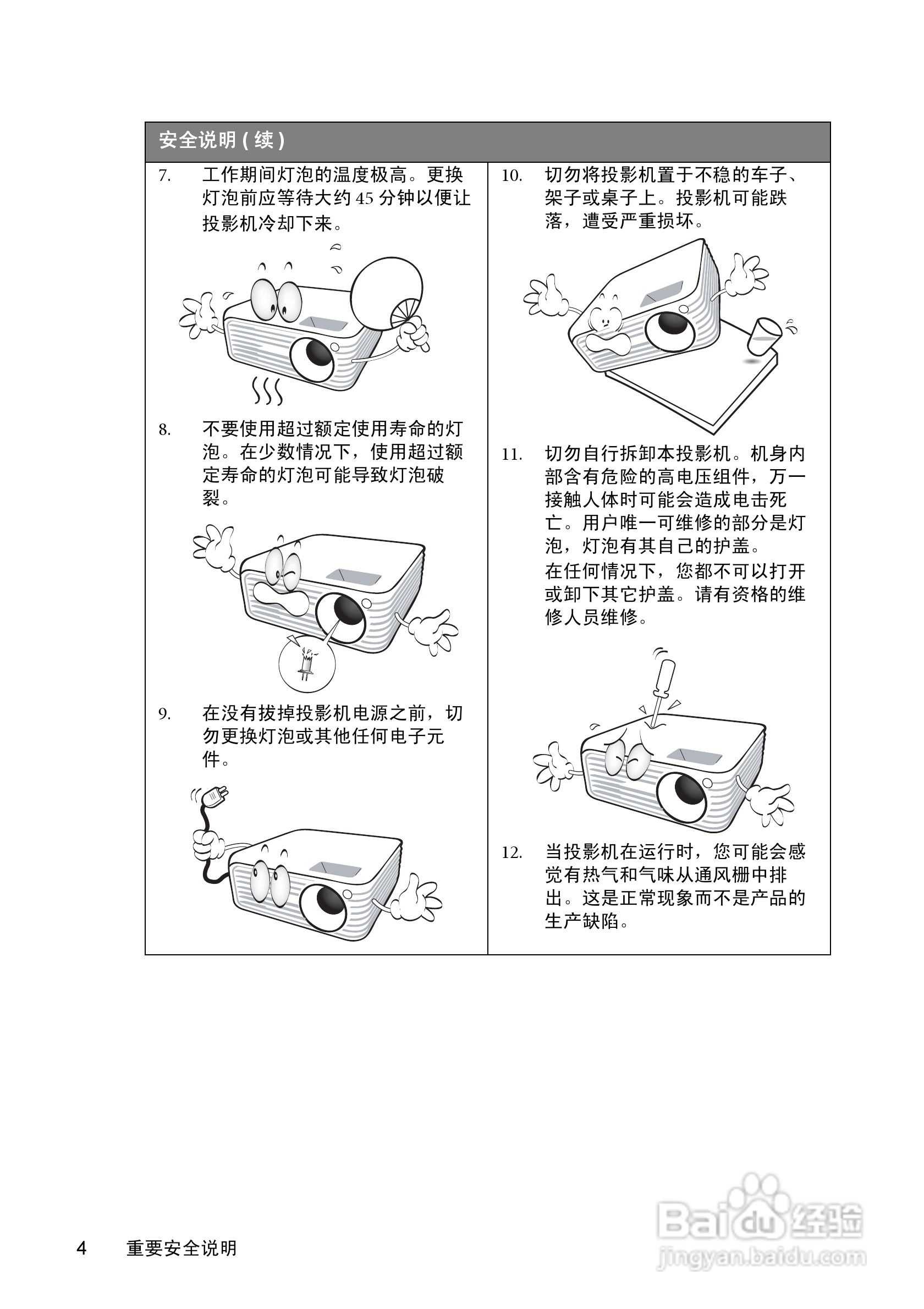 安全说明 ( 续 )

7. 工作期间灯泡的温度极高。更换灯泡前应等待大约 45 分钟以便让投影机冷却下来。

8. 不要使用超过额定使用寿命的灯泡。在少数情况下，使用超过额定寿命的灯泡可能导致灯泡破裂。

9. 在没有拔掉投影机电源之前，切勿更换灯泡或其他任何电子元件。

10. 切勿将投影机置于不稳的车子、架子或桌子上。投影机可能跌落，遭受严重损坏。

11. 切勿自行拆卸本投影机。机身内部含有危险的高电压组件，万一接触人体时可能会造成电击死亡。用户唯一可维修的部分是灯泡，灯泡有其自己的护盖。
在任何情况下，您都不可以打开或卸下其它护盖。请有资格的维修人员维修。

12. 当投影机在运行时，您可能会感觉有热气和气味从通风栅中排出。这是正常现象而不是产品的生产缺陷。

4 重要安全说明

Baidu 经验
jingyan.baidu.com