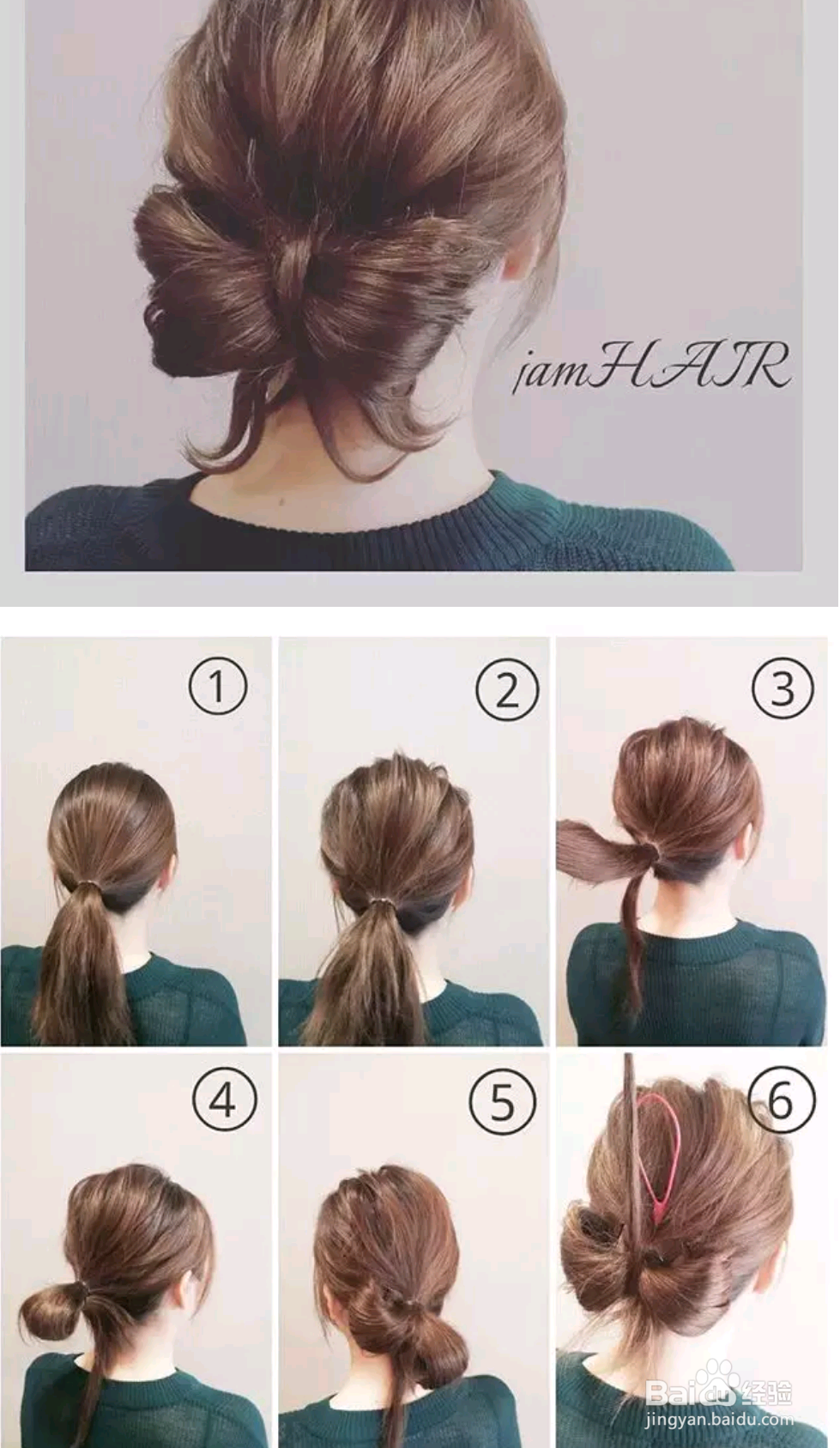 jamHAIR

①

②

③

④

⑤

⑥

Baidu 经验
jingyan.baidu.com