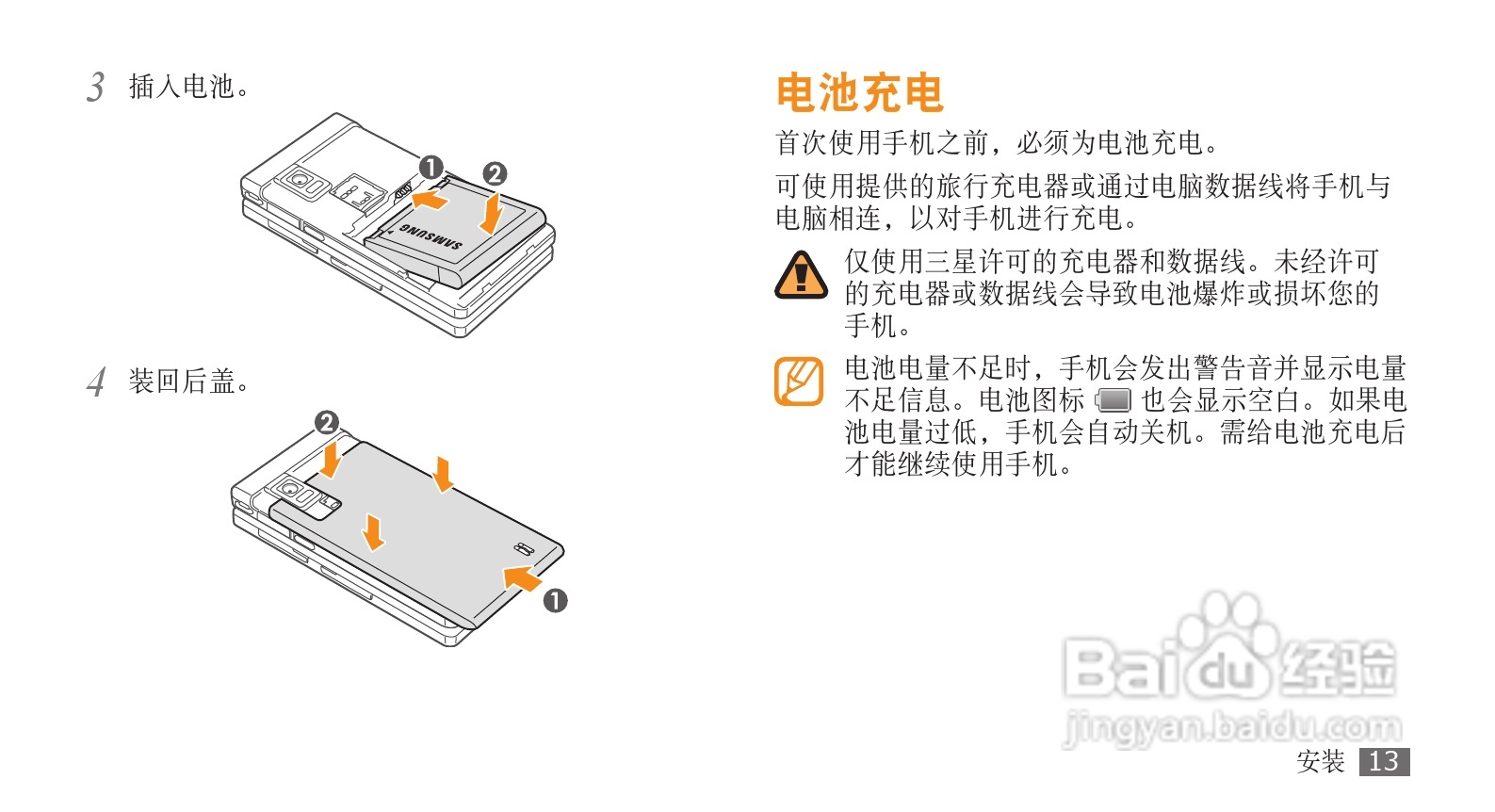 3 插入电池。

1
2
SAMSUNG

4 装回后盖。

2
1

电池充电

首次使用手机之前，必须为电池充电。

可使用提供的旅行充电器或通过电脑数据线将手机与电脑相连，以对手机进行充电。

仅使用三星许可的充电器和数据线。未经许可的充电器或数据线会导致电池爆炸或损坏您的手机。

电池电量不足时，手机会发出警告音并显示电量不足信息。电池图标 也会显示空白。如果电池电量过低，手机会自动关机。需给电池充电后才能继续使用手机。

Baidu 经验
jingyan.baidu.com

安装 13