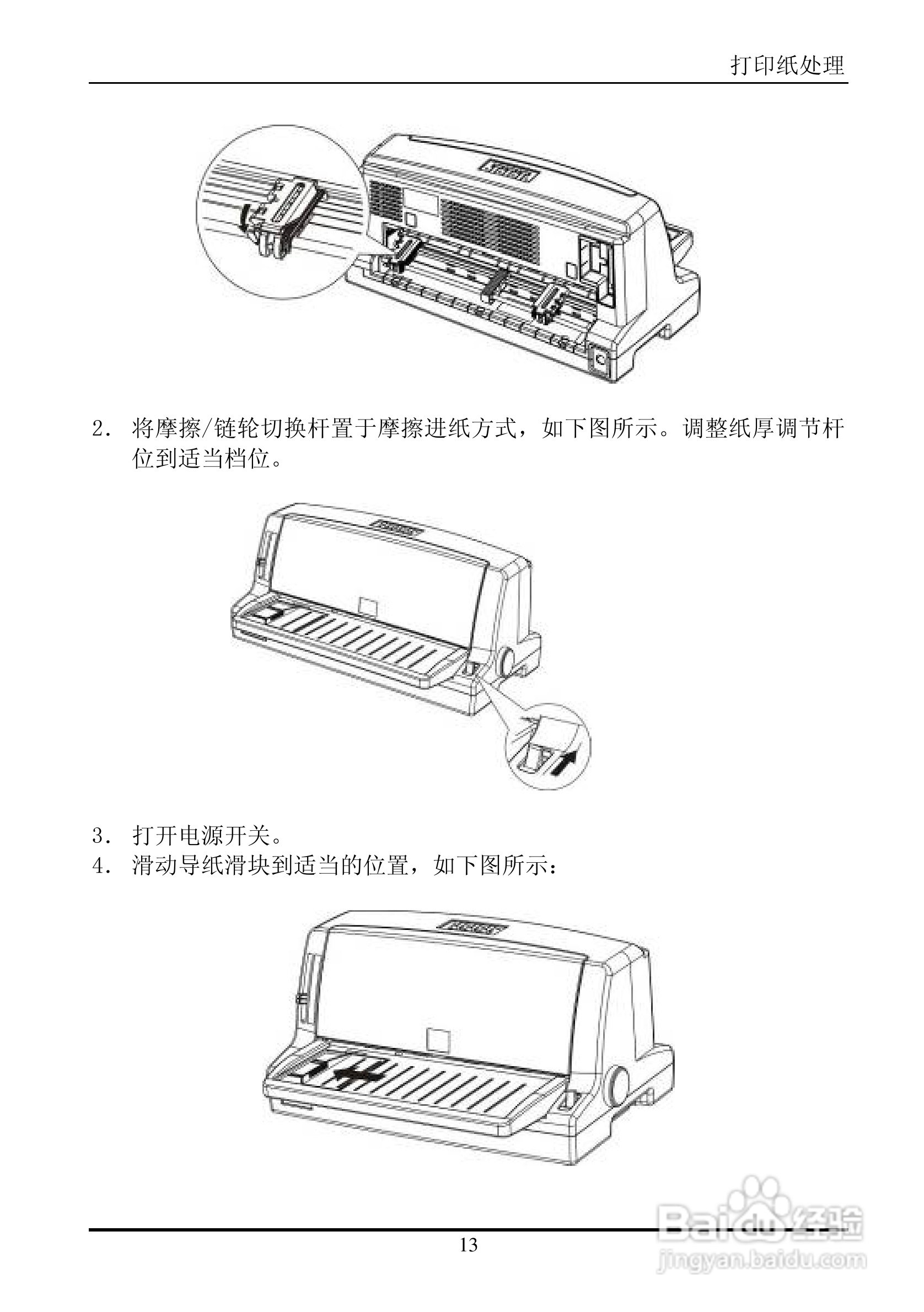 打印纸处理

2. 将摩擦/链轮切换杆置于摩擦进纸方式，如下图所示。调整纸厚调节杆位到适当档位。

3. 打开电源开关。
4. 滑动导纸滑块到适当的位置，如下图所示：

13

Baidu 经验
jingyan.baidu.com