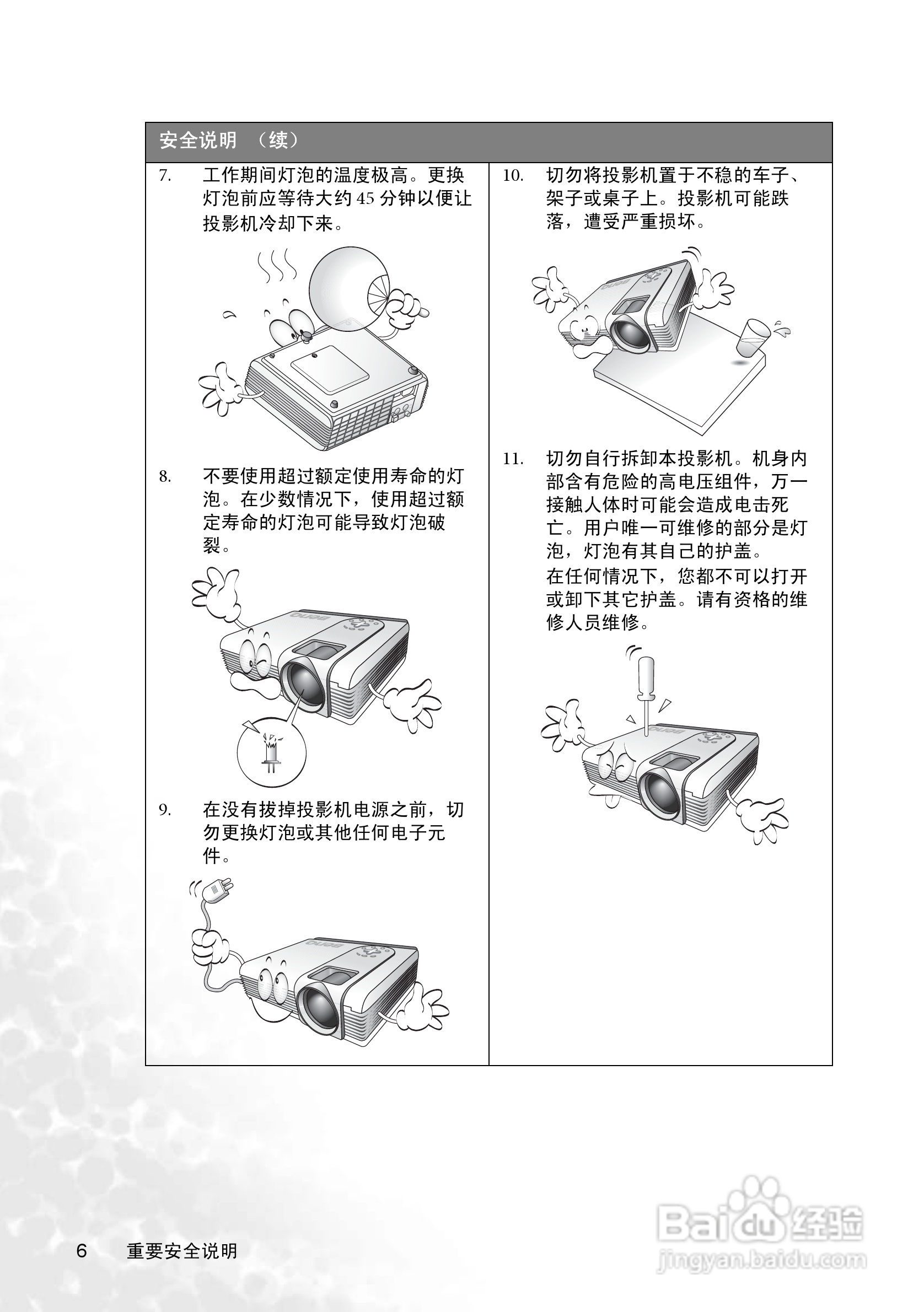 安全说明 （续）

7. 工作期间灯泡的温度极高。更换灯泡前应等待大约 45 分钟以便让投影机冷却下来。

8. 不要使用超过额定使用寿命的灯泡。在少数情况下，使用超过额定寿命的灯泡可能导致灯泡破裂。

9. 在没有拔掉投影机电源之前，切勿更换灯泡或其他任何电子元件。

10. 切勿将投影机置于不稳的车子、架子或桌子上。投影机可能跌落，遭受严重损坏。

11. 切勿自行拆卸本投影机。机身内部含有危险的高电压组件，万一接触人体时可能会造成电击死亡。用户唯一可维修的部分是灯泡，灯泡有其自己的护盖。
在任何情况下，您都不可以打开或卸下其它护盖。请有资格的维修人员维修。

6 重要安全说明

Baidu 经验
jingyan.baidu.com