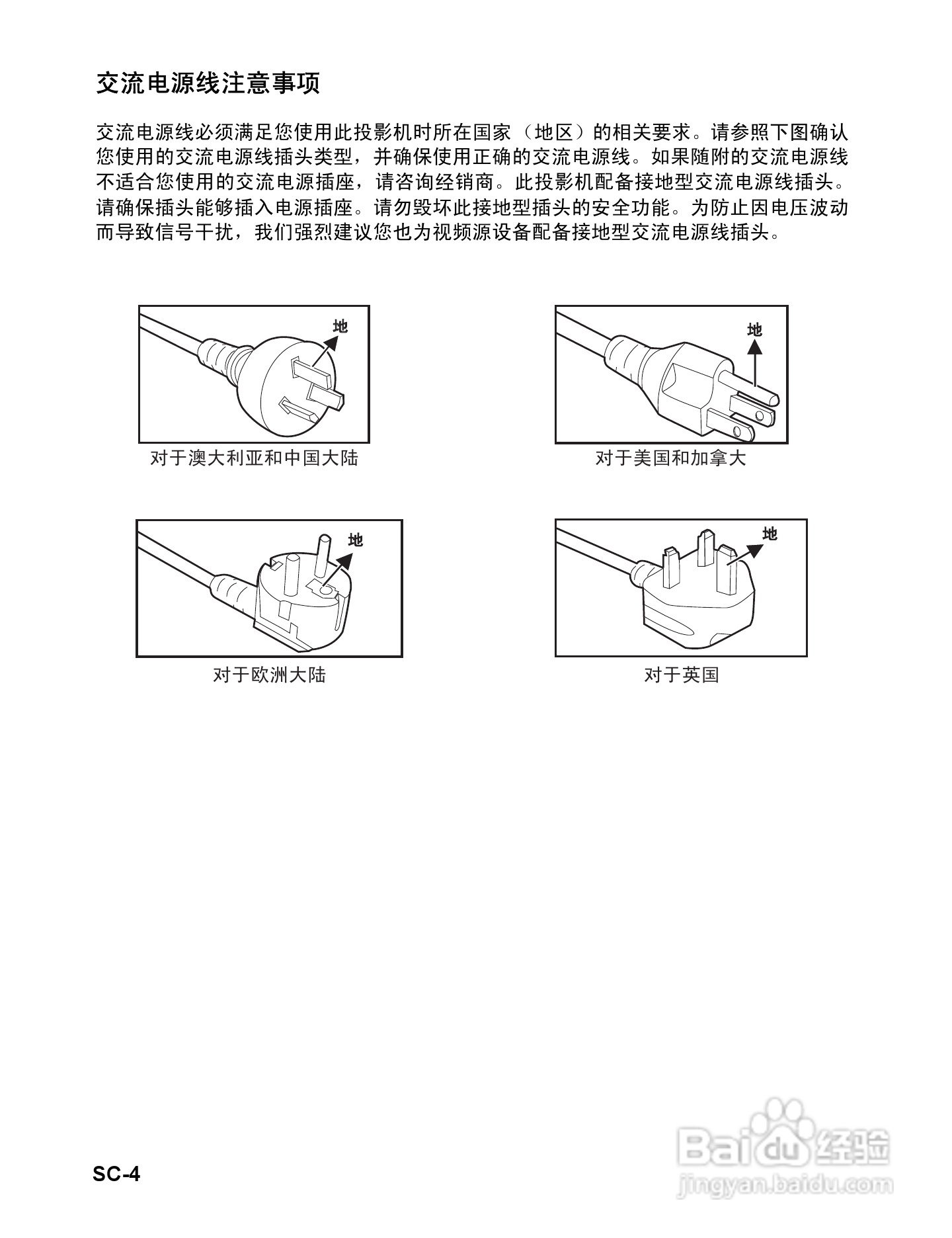 交流电源线注意事项

交流电源线必须满足您使用此投影机时所在国家（地区）的相关要求。请参照下图确认您使用的交流电源线插头类型，并确保使用正确的交流电源线。如果随附的交流电源线不适合您使用的交流电源插座，请咨询经销商。此投影机配备接地型交流电源线插头。请确保插头能够插入电源插座。请勿毁坏此接地型插头的安全功能。为防止因电压波动而导致信号干扰，我们强烈建议您也为视频源设备配备接地型交流电源线插头。

地

对于澳大利亚和中国大陆

地

对于美国和加拿大

地

对于欧洲大陆

地

对于英国

SC-4

Baidu经验
jingyan.baidu.com