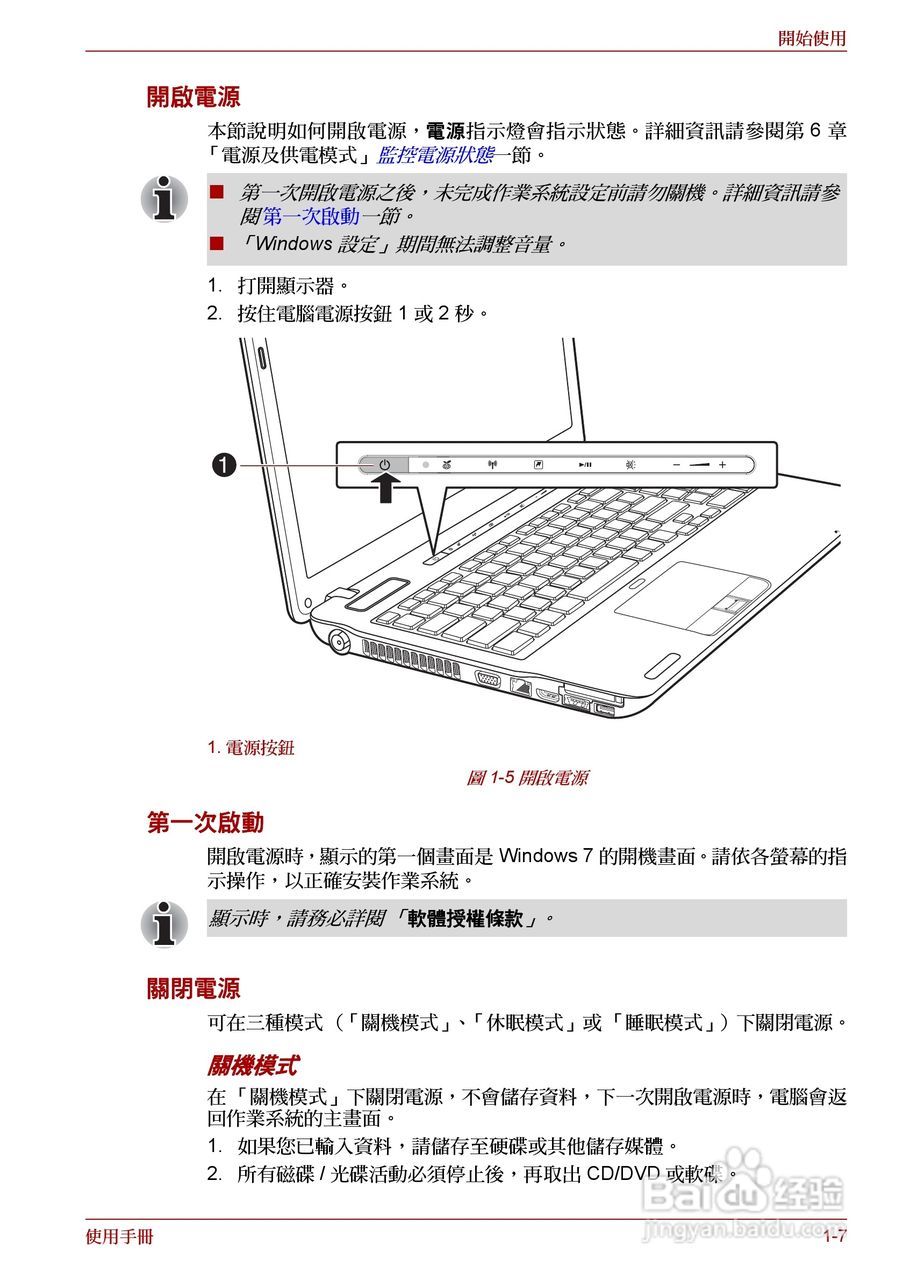 開始使用

開啟電源

本節說明如何開啟電源，電源指示燈會指示狀態。詳細資訊請參閱第 6 章「電源及供電模式」監控電源狀態一節。

■ 第一次開啟電源之後，未完成作業系統設定前請勿關機。詳細資訊請參閱第一次啟動一節。
■ 「Windows 設定」期間無法調整音量。

1. 打開顯示器。
2. 按住電腦電源按鈕 1 或 2 秒。

1

1. 電源按鈕

圖 1-5 開啟電源

第一次啟動

開啟電源時，顯示的第一個畫面是 Windows 7 的開機畫面。請依各螢幕的指示操作，以正確安裝作業系統。

顯示時，請務必詳閱「軟體授權條款」。

關閉電源

可在三種模式（「關機模式」、「休眠模式」或「睡眠模式」）下關閉電源。

關機模式

在「關機模式」下關閉電源，不會儲存資料，下一次開啟電源時，電腦會返回作業系統的主畫面。

1. 如果您已輸入資料，請儲存至硬碟或其他儲存媒體。
2. 所有磁碟 / 光碟活動必須停止後，再取出 CD/DVD 或軟碟。

Baidu 经验
jingyan.baidu.com

使用手冊 1-7