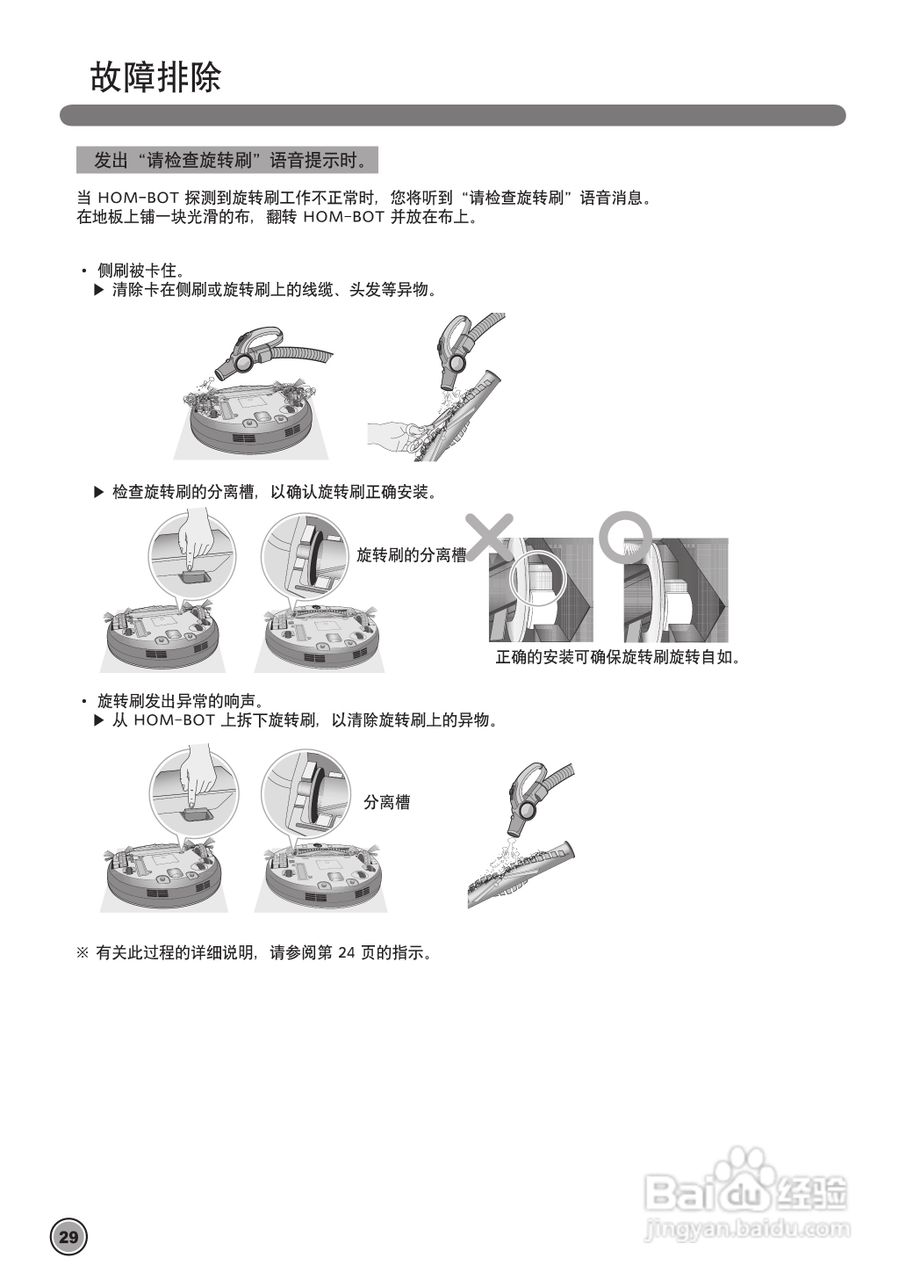 故障排除

发出“请检查旋转刷”语音提示时。

当 HOM-BOT 探测到旋转刷工作不正常时，您将听到“请检查旋转刷”语音消息。
在地板上铺一块光滑的布，翻转 HOM-BOT 并放在布上。

• 侧刷被卡住。
▶ 清除卡在侧刷或旋转刷上的线缆、头发等异物。

▶ 检查旋转刷的分离槽，以确认旋转刷正确安装。

旋转刷的分离槽

正确的安装可确保旋转刷旋转自如。

• 旋转刷发出异常的响声。
▶ 从 HOM-BOT 上拆下旋转刷，以清除旋转刷上的异物。

分离槽

※ 有关此过程的详细说明，请参阅第 24 页的指示。

29

Baidu经验
jingyan.baidu.com