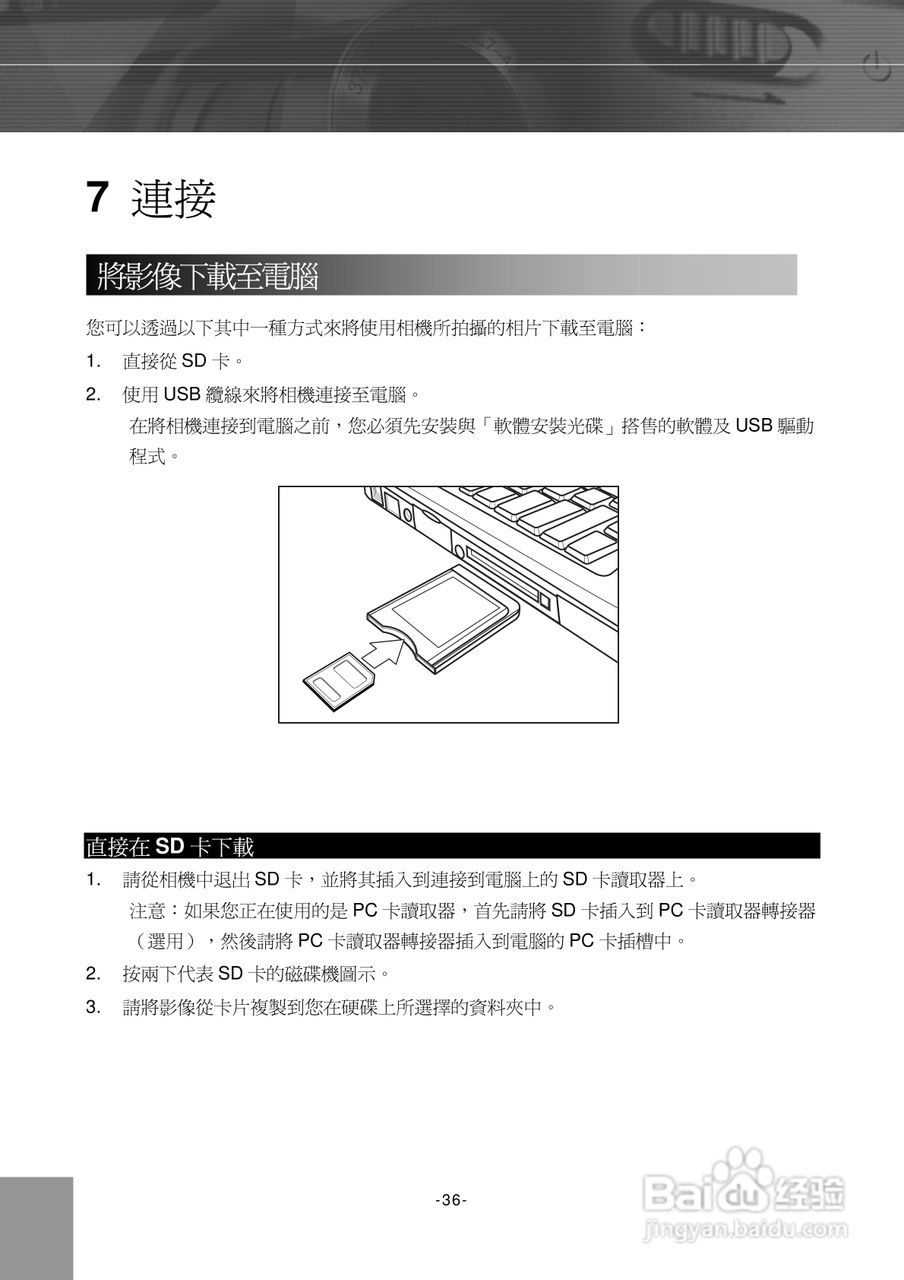 7 連接

將影像下載至電腦

您可以透過以下其中一種方式來將使用相機所拍攝的相片下載至電腦：

1. 直接從 SD 卡。

2. 使用 USB 纜線來將相機連接至電腦。

在將相機連接到電腦之前，您必須先安裝與「軟體安裝光碟」搭售的軟體及 USB 驅動程式。

直接在 SD 卡下載

1. 請從相機中退出 SD 卡，並將其插入到連接到電腦上的 SD 卡讀取器上。

注意：如果您正在使用的是 PC 卡讀取器，首先請將 SD 卡插入到 PC 卡讀取器轉接器（選用），然後請將 PC 卡讀取器轉接器插入到電腦的 PC 卡插槽中。

2. 按兩下代表 SD 卡的磁碟機圖示。

3. 請將影像從卡片複製到您在硬碟上所選擇的資料夾中。

-36-

Baidu 经验
jingyan.baidu.com