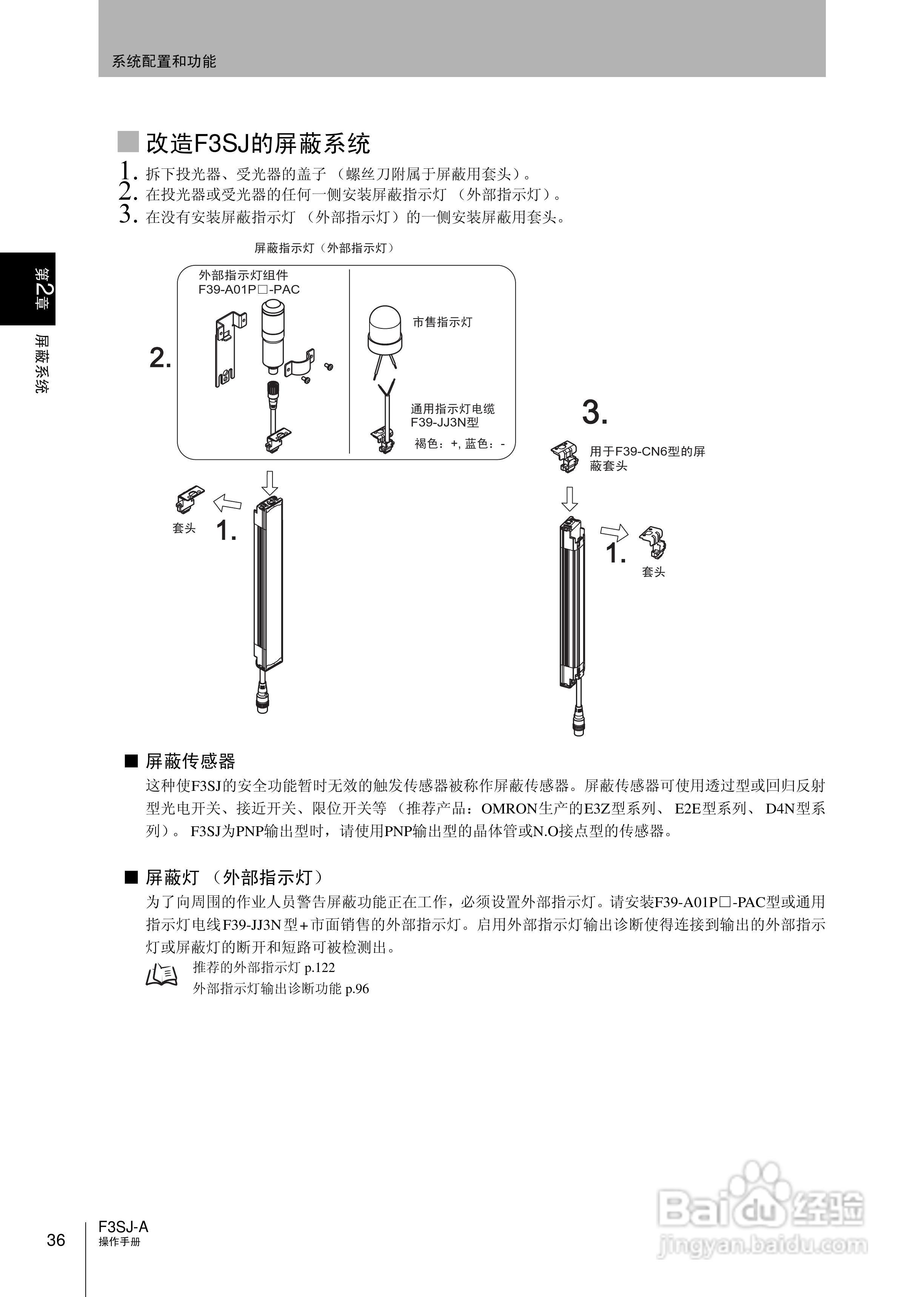 系统配置和功能

第2章

屏蔽系统

改造F3SJ的屏蔽系统

1. 拆下投光器、受光器的盖子（螺丝刀附属于屏蔽用套头）。
2. 在投光器或受光器的任何一侧安装屏蔽指示灯（外部指示灯）。
3. 在没有安装屏蔽指示灯（外部指示灯）的一侧安装屏蔽用套头。

屏蔽指示灯（外部指示灯）

外部指示灯组件
F39-A01P□-PAC

市售指示灯

2.

通用指示灯电缆
F39-JJ3N型
褐色：+, 蓝色：-

3.

用于F39-CN6型的屏蔽套头

套头

1.

1.

套头

■ 屏蔽传感器

这种使F3SJ的安全功能暂时无效的触发传感器被称作屏蔽传感器。屏蔽传感器可使用透过型或回归反射型光电开关、接近开关、限位开关等（推荐产品：OMRON生产的E3Z型系列、E2E型系列、D4N型系列）。F3SJ为PNP输出型时，请使用PNP输出型的晶体管或N.O接点型的传感器。

■ 屏蔽灯（外部指示灯）

为了向周围的作业人员警告屏蔽功能正在工作，必须设置外部指示灯。请安装F39-A01P□-PAC型或通用指示灯电线F39-JJ3N型+市面销售的外部指示灯。启用外部指示灯输出诊断使得连接到输出的外部指示灯或屏蔽灯的断开和短路可被检测出。

推荐的外部指示灯 p.122
外部指示灯输出诊断功能 p.96

36

F3SJ-A
操作手册

Baidu经验
jingyan.baidu.com