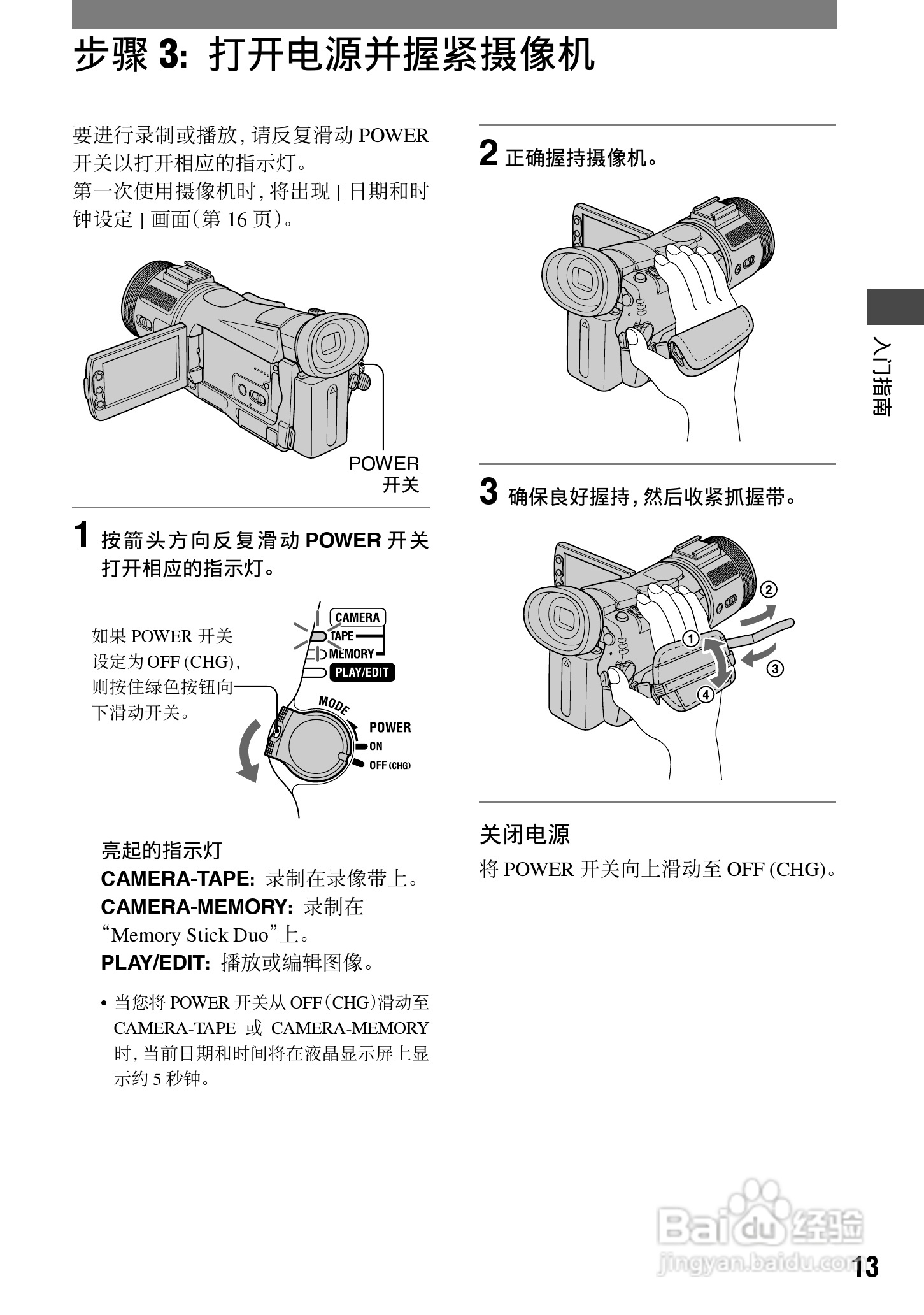 步骤 3: 打开电源并握紧摄像机

要进行录制或播放, 请反复滑动 POWER 开关以打开相应的指示灯。
第一次使用摄像机时, 将出现 [ 日期和时钟设定 ] 画面(第 16 页)。

POWER 开关

1 按箭头方向反复滑动 POWER 开关打开相应的指示灯。

如果 POWER 开关设定为 OFF (CHG), 则按住绿色按钮向下滑动开关。

CAMERA
TAPE
MEMORY
PLAY/EDIT
MODE
POWER
ON
OFF (CHG)

亮起的指示灯
CAMERA-TAPE: 录制在录像带上。
CAMERA-MEMORY: 录制在 "Memory Stick Duo"上。
PLAY/EDIT: 播放或编辑图像。

• 当您将 POWER 开关从 OFF (CHG)滑动至 CAMERA-TAPE 或 CAMERA-MEMORY 时, 当前日期和时间将在液晶显示屏上显示约 5 秒钟。

2 正确握持摄像机。

3 确保良好握持, 然后收紧抓握带。

①
②
③
④

关闭电源
将 POWER 开关向上滑动至 OFF (CHG)。

入门指南

Baidu 经验
jingyan.baidu.com

13