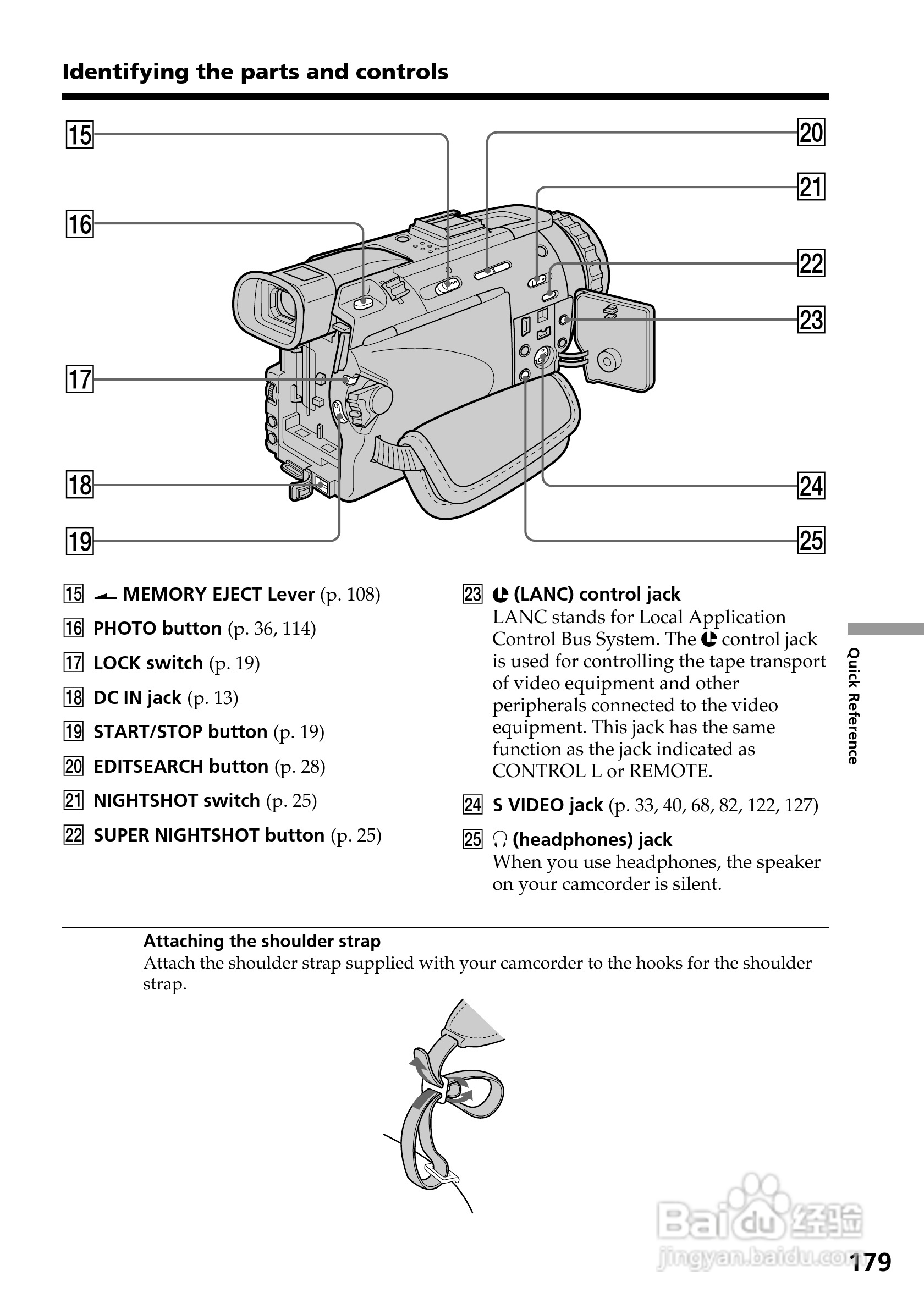 Identifying the parts and controls

15

16

17

18

19

20

21

22

23

24

25

15 MEMORY EJECT Lever (p. 108)

16 PHOTO button (p. 36, 114)

17 LOCK switch (p. 19)

18 DC IN jack (p. 13)

19 START/STOP button (p. 19)

20 EDITSEARCH button (p. 28)

21 NIGHTSHOT switch (p. 25)

22 SUPER NIGHTSHOT button (p. 25)

23 (LANC) control jack
LANC stands for Local Application Control Bus System. The control jack is used for controlling the tape transport of video equipment and other peripherals connected to the video equipment. This jack has the same function as the jack indicated as CONTROL L or REMOTE.

24 S VIDEO jack (p. 33, 40, 68, 82, 122, 127)

25 (headphones) jack
When you use headphones, the speaker on your camcorder is silent.

Quick Reference

Attaching the shoulder strap
Attach the shoulder strap supplied with your camcorder to the hooks for the shoulder strap.

Baidu 经验
jingyan.baidu.com

179